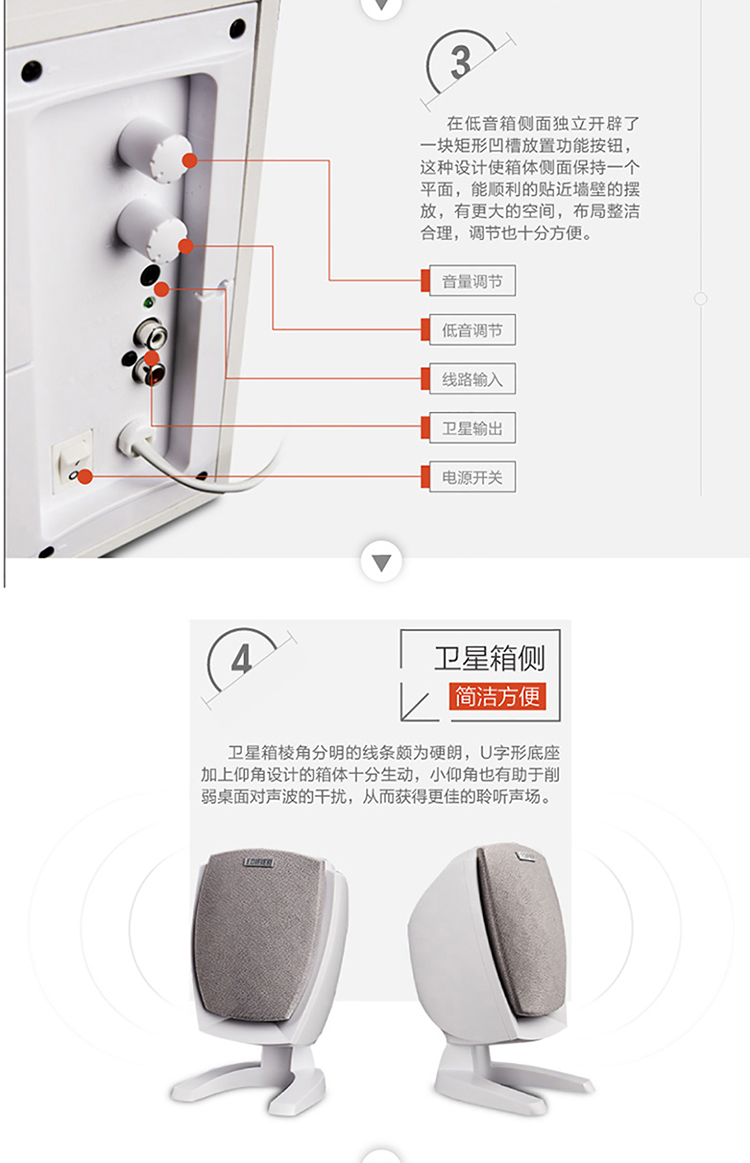 3

在低音箱侧面独立开辟了一块矩形凹槽放置功能按钮，这种设计使箱体侧面保持一个平面，能顺利的贴近墙壁的摆放，有更大的空间，布局整洁合理，调节也十分方便。

音量调节

低音调节

线路输入

卫星输出

电源开关

4

卫星箱侧

简洁方便

卫星箱棱角分明的线条颇为硬朗，U字形底座加上仰角设计的箱体十分生动，小仰角也有助于削弱桌面对声波的干扰，从而获得更佳的聆听声场。

EDIFIER

EDIFIER