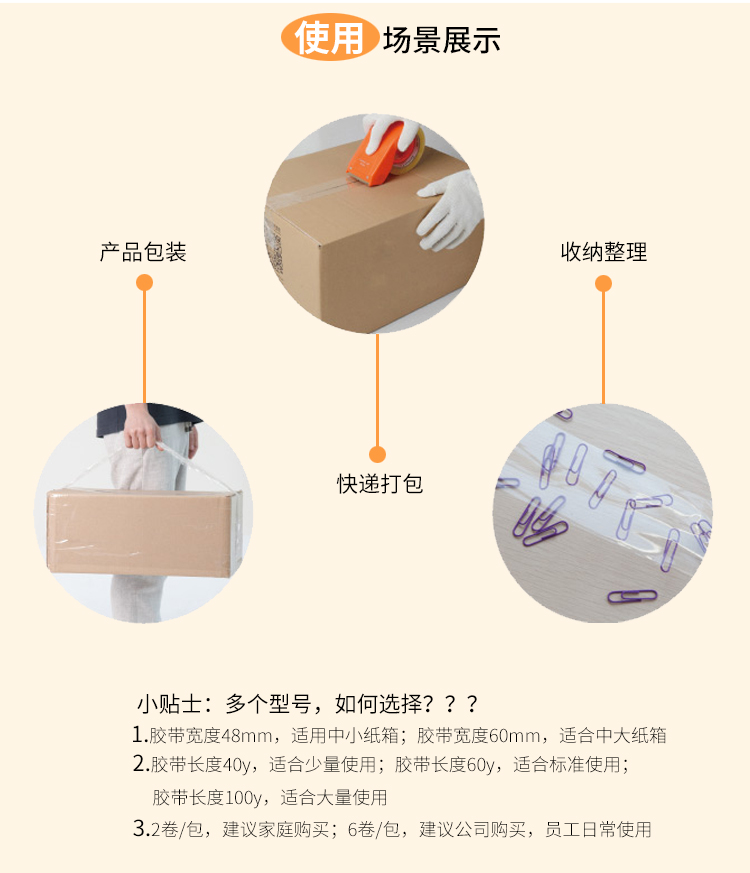 使用 场景展示

产品包装

收纳整理

快递打包

小贴士：多个型号，如何选择？？？

1.胶带宽度48mm，适用中小纸箱；胶带宽度60mm，适合中大纸箱

2.胶带长度40y，适合少量使用；胶带长度60y，适合标准使用；胶带长度100y，适合大量使用

3.2卷/包，建议家庭购买；6卷/包，建议公司购买，员工日常使用