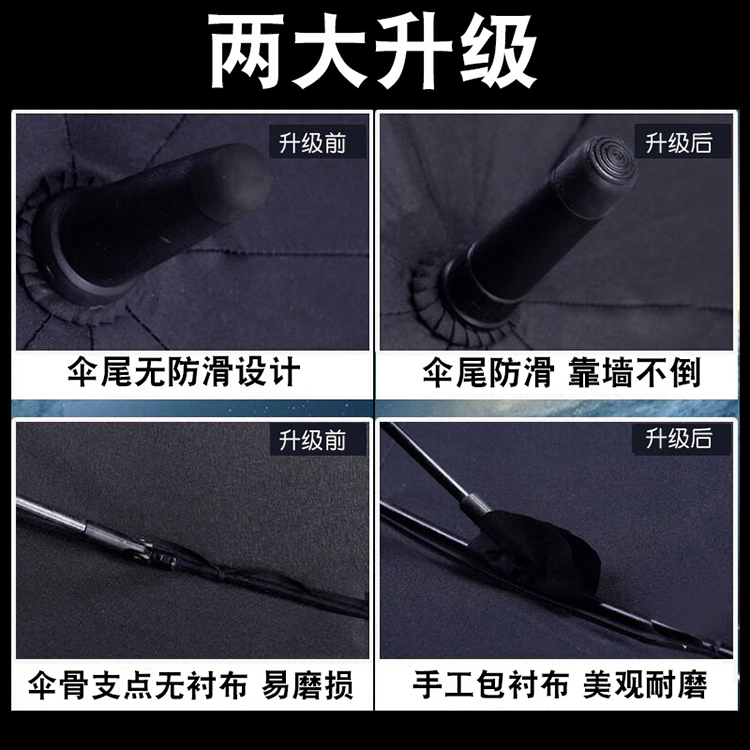 两大升级

升级前

伞尾无防滑设计

升级后

伞尾防滑 靠墙不倒

升级前

伞骨支点无衬布 易磨损

升级后

手工包衬布 美观耐磨