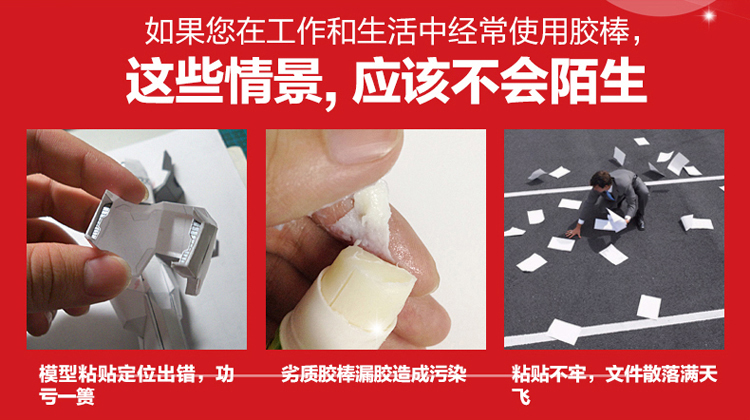 如果您在工作和生活中经常使用胶棒，

这些情景，应该不会陌生

模型粘贴定位出错，功亏一篑

劣质胶棒漏胶造成污染

粘贴不牢，文件散落满天飞