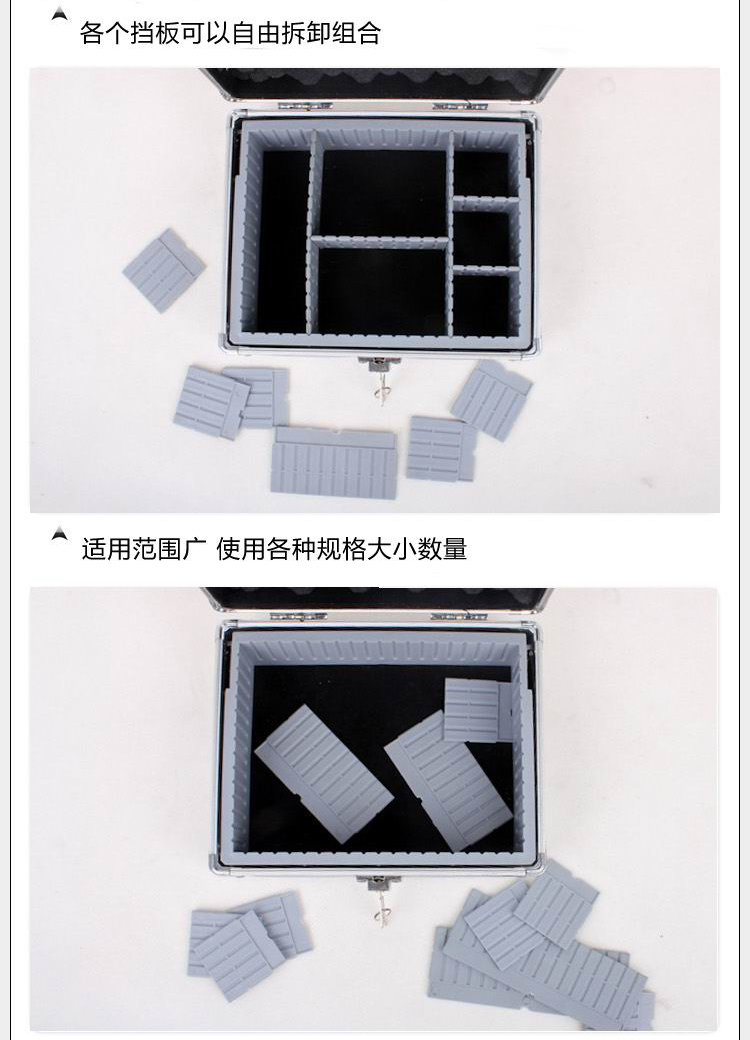 各个挡板可以自由拆卸组合

适用范围广 使用各种规格大小数量