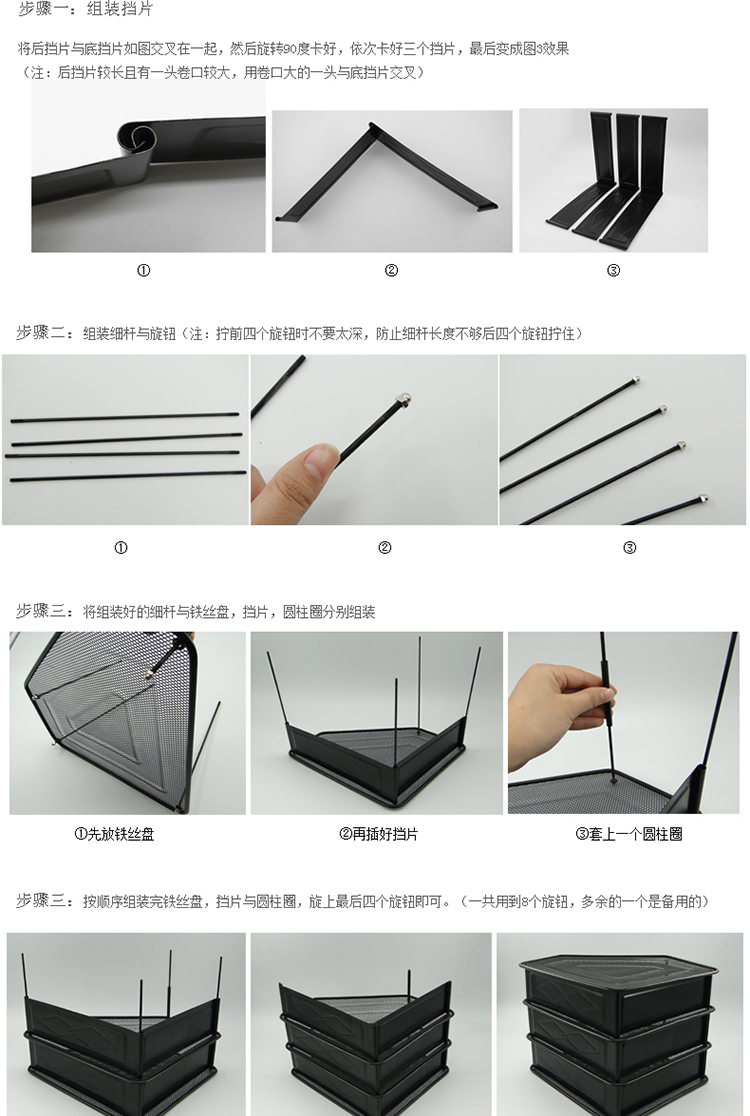 步骤一：组装挡片

将后挡片与底挡片如图交叉在一起，然后旋转90度卡好，依次卡好三个挡片，最后变成图3效果
（注：后挡片较长且有一头卷口较大，用卷口大的一头与底挡片交叉）

①

②

③

步骤二：组装细杆与旋钮（注：拧前四个旋钮时不要太深，防止细杆长度不够后四个旋钮拧住）

①

②

③

步骤三：将组装好的细杆与铁丝盘，挡片，圆柱圈分别组装

①先放铁丝盘

②再插好挡片

③套上一个圆柱圈

步骤三：按顺序组装完铁丝盘，挡片与圆柱圈，旋上最后四个旋钮即可。（一共用到8个旋钮，多余的一个是备用的）