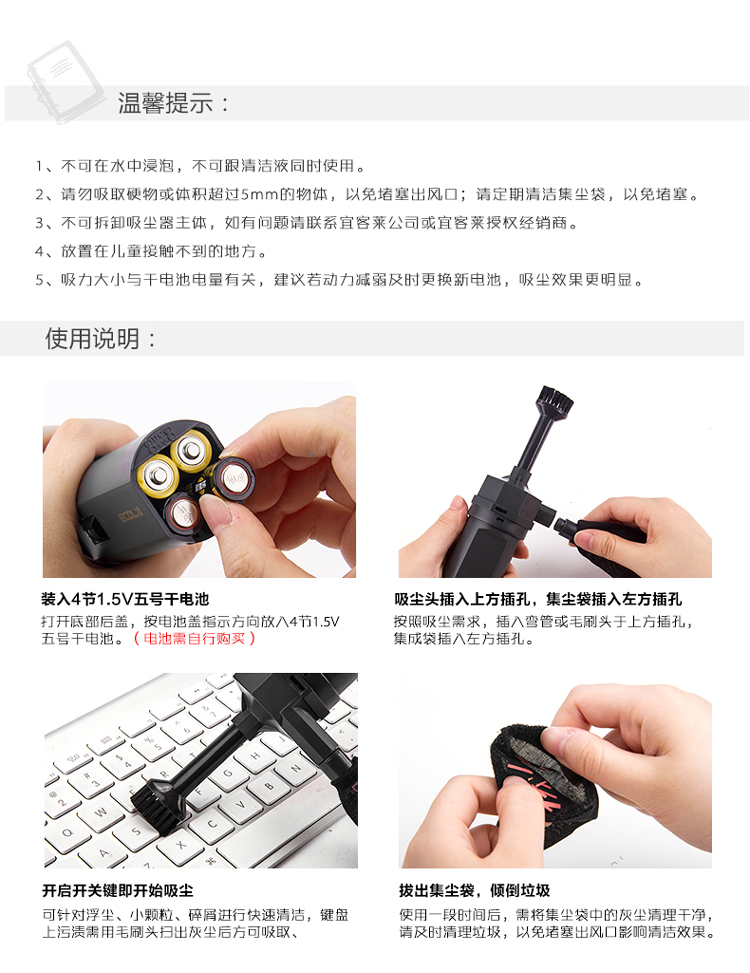 温馨提示：

1、不可在水中浸泡，不可跟清洁液同时使用。
2、请勿吸取硬物或体积超过5mm的物体，以免堵塞出风口；请定期清洁集尘袋，以免堵塞。
3、不可拆卸吸尘器主体，如有问题请联系宜客莱公司或宜客莱授权经销商。
4、放置在儿童接触不到的地方。
5、吸力大小与干电池电量有关，建议若动力减弱及时更换新电池，吸尘效果更明显。

使用说明：

装入4节1.5V五号干电池
打开底部后盖，按电池盖指示方向放入4节1.5V五号干电池。（电池需自行购买）

吸尘头插入上方插孔，集尘袋插入左方插孔
按照吸尘需求，插入弯管或毛刷头于上方插孔，集成袋插入左方插孔。

开启开关键即开始吸尘
可针对浮尘、小颗粒、碎屑进行快速清洁，键盘上污渍需用毛刷头扫出灰尘后方可吸取、

拔出集尘袋，倾倒垃圾
使用一段时间后，需将集尘袋中的灰尘清理干净，请及时清理垃圾，以免堵塞出风口影响清洁效果。