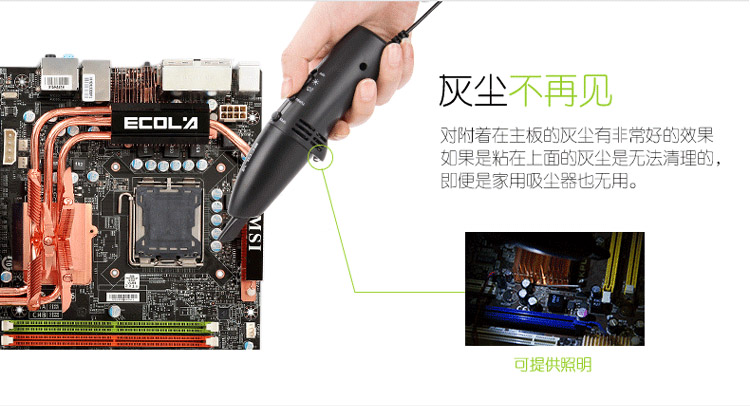 ECOLA

MSI

灰尘不再见

对附着在主板的灰尘有非常好的效果
如果是粘在上面的灰尘是无法清理的，
即便是家用吸尘器也无用。

可提供照明