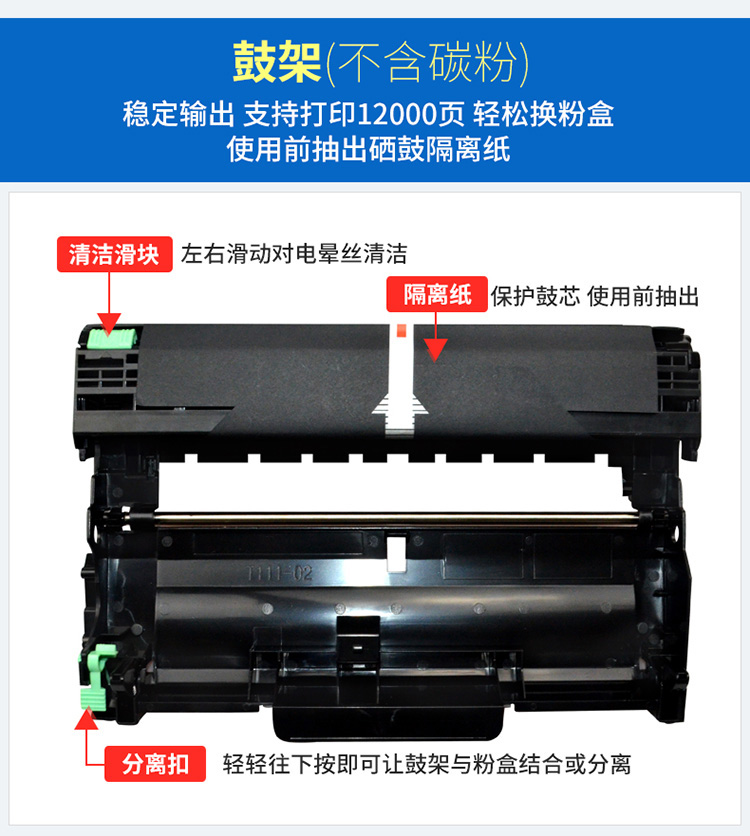 鼓架(不含碳粉)
稳定输出 支持打印12000页 轻松换粉盒
使用前抽出硒鼓隔离纸

清洁滑块 左右滑动对电晕丝清洁

隔离纸 保护鼓芯 使用前抽出

T111-02

分离扣 轻轻往下按即可让鼓架与粉盒结合或分离