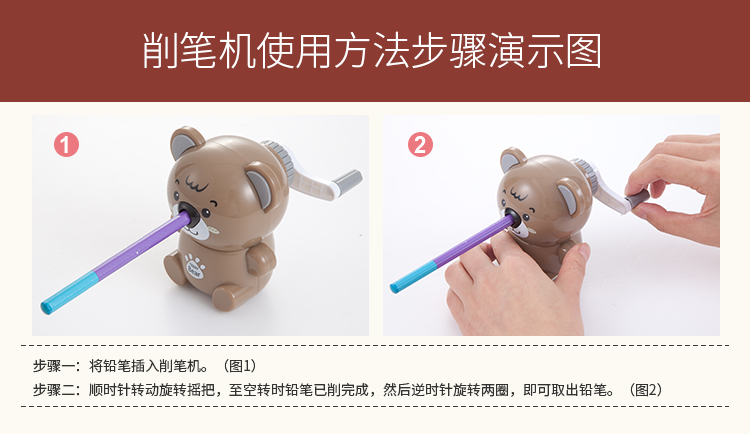 削笔机使用方法步骤演示图

1

2

步骤一：将铅笔插入削笔机。（图1）

步骤二：顺时针转动旋转摇把，至空转时铅笔已削完成，然后逆时针旋转两圈，即可取出铅笔。（图2）