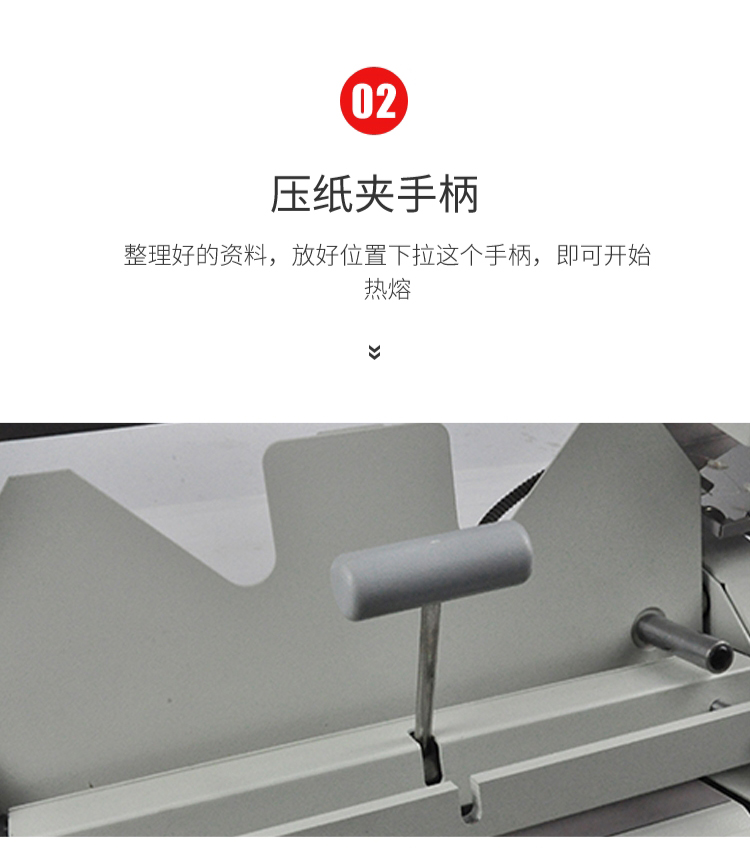 02

压纸夹手柄

整理好的资料，放好位置下拉这个手柄，即可开始热熔