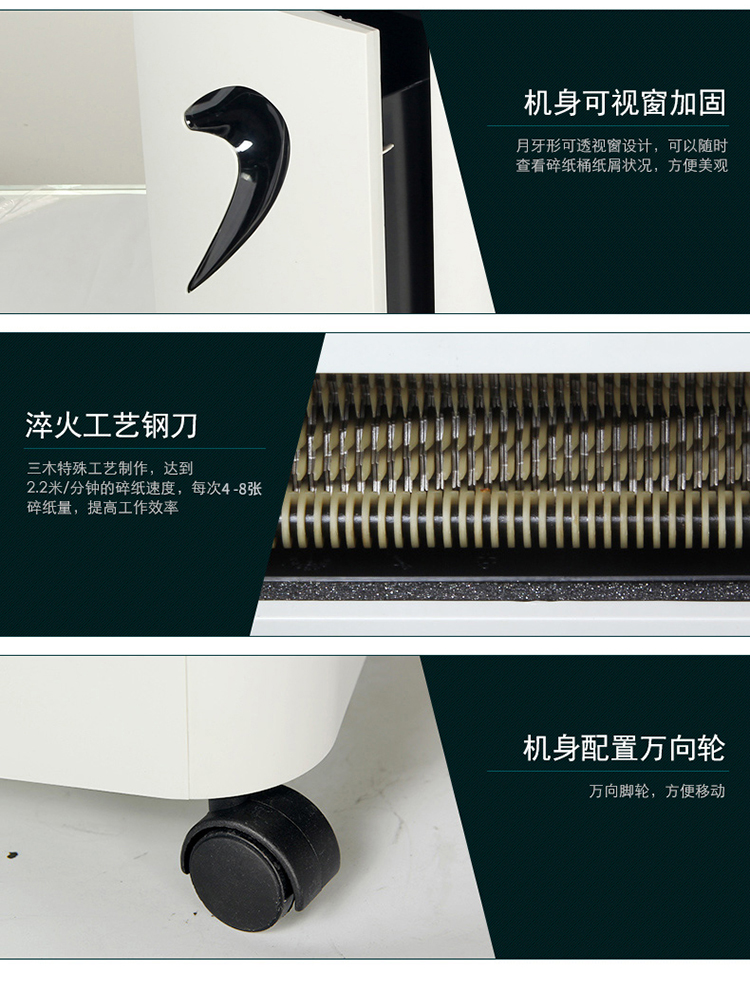 机身可视窗加固

月牙形可透视窗设计，可以随时查看碎纸桶纸屑状况，方便美观

淬火工艺钢刀

三木特殊工艺制作，达到2.2米/分钟的碎纸速度，每次4 -8张碎纸量，提高工作效率

机身配置万向轮

万向脚轮，方便移动