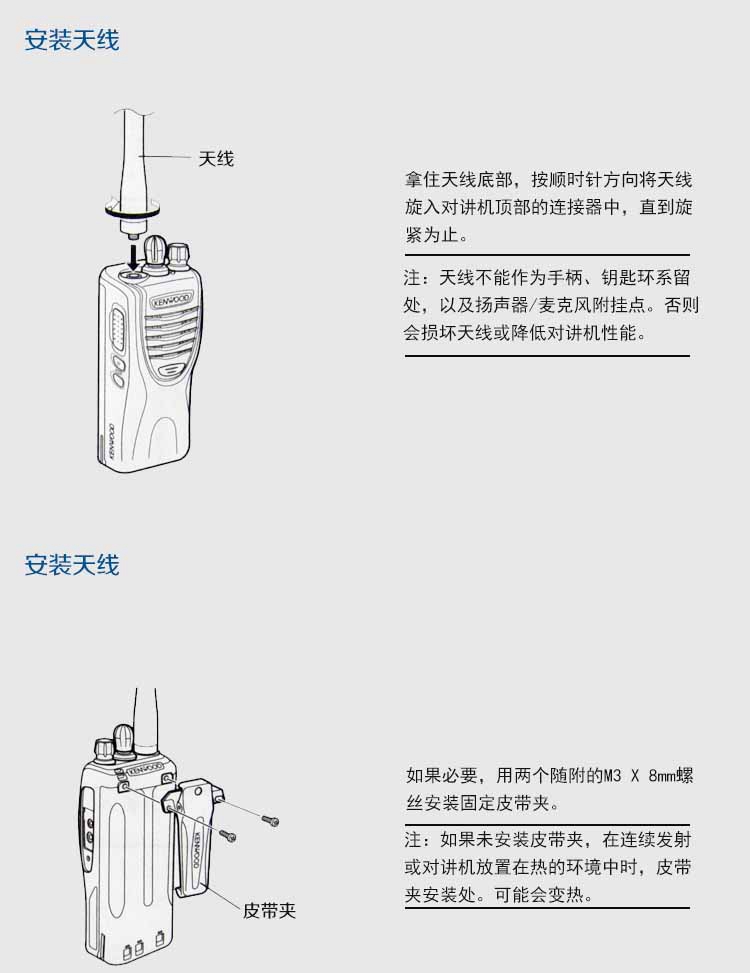 安装天线

天线

KENWOOD

KENWOOD

拿住天线底部，按顺时针方向将天线旋入对讲机顶部的连接器中，直到旋紧为止。

注：天线不能作为手柄、钥匙环系留处，以及扬声器/麦克风附挂点。否则会损坏天线或降低对讲机性能。

安装天线

KENWOOD

KENWOOD

皮带夹

如果必要，用两个随附的M3 X 8mm螺丝安装固定皮带夹。

注：如果未安装皮带夹，在连续发射或对讲机放置在热的环境中时，皮带夹安装处。可能会变热。