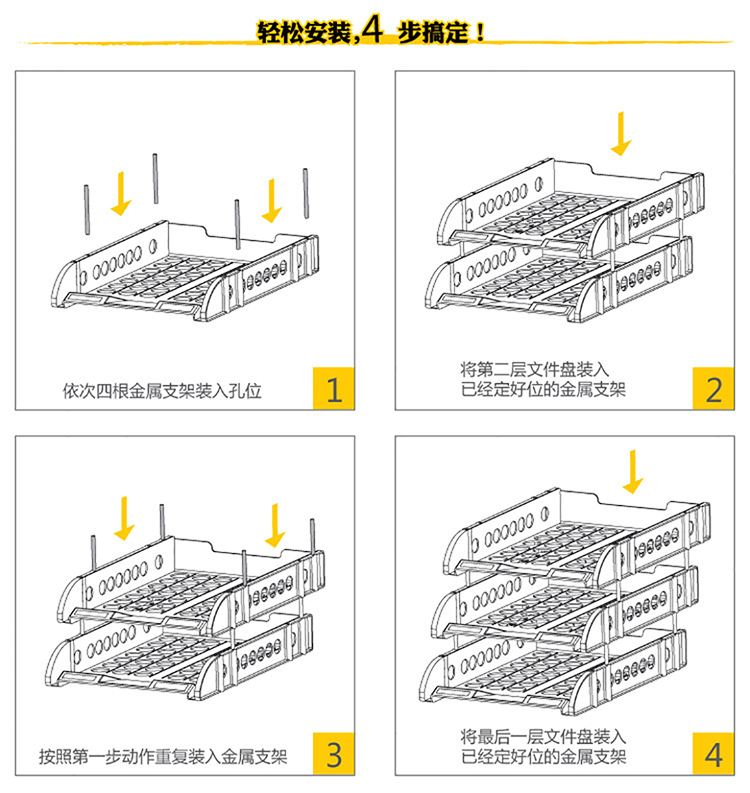 轻松安装,4 步搞定！

依次四根金属支架装入孔位

1

将第二层文件盘装入
已经定好位的金属支架

2

按照第一步动作重复装入金属支架

3

将最后一层文件盘装入
已经定好位的金属支架

4