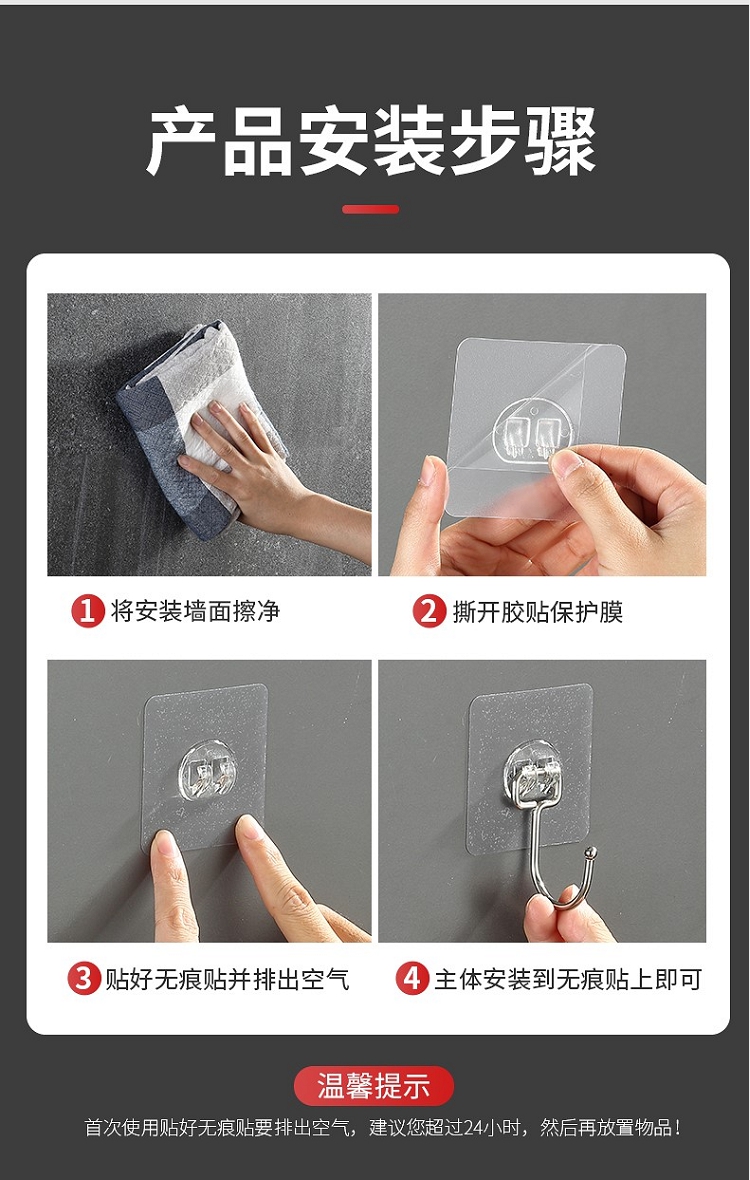 产品安装步骤

1 将安装墙面擦净

2 撕开胶贴保护膜

3 贴好无痕贴并排出空气

4 主体安装到无痕贴上即可

温馨提示

首次使用贴好无痕贴要排出空气，建议您超过24小时，然后再放置物品！