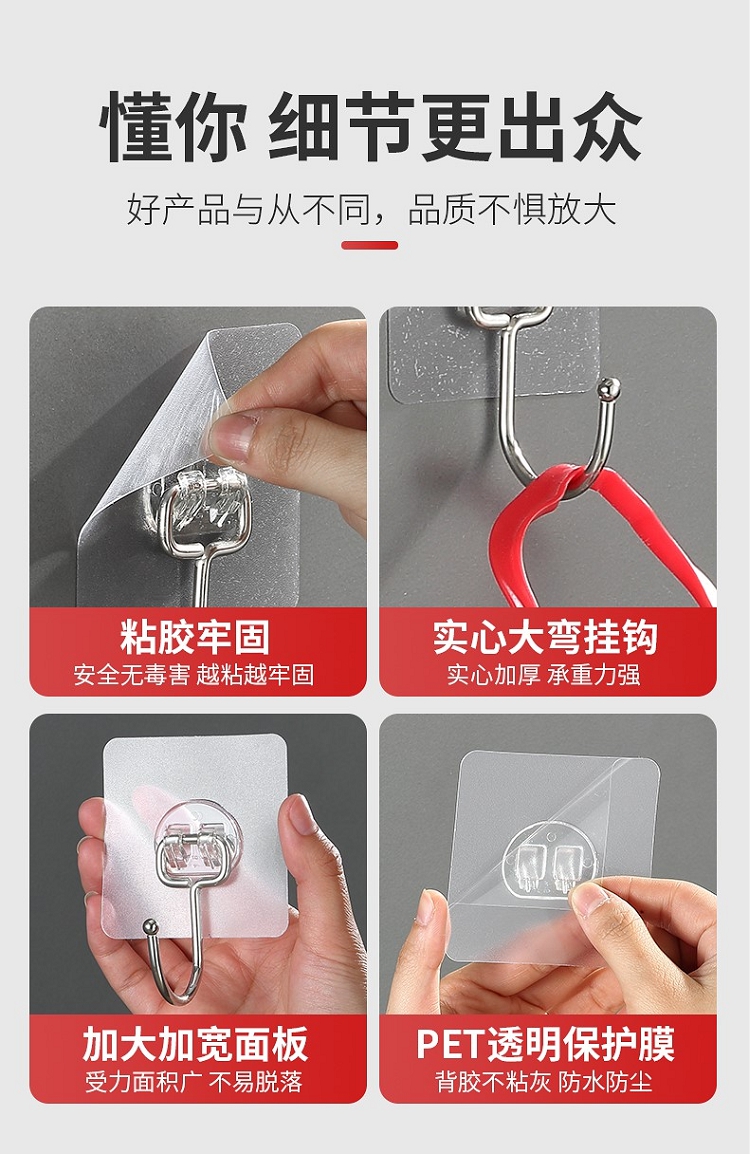 懂你 细节更出众

好产品与从不同，品质不惧放大

粘胶牢固
安全无毒害 越粘越牢固

实心大弯挂钩
实心加厚 承重力强

加大加宽面板
受力面积广 不易脱落

PET透明保护膜
背胶不粘灰 防水防尘