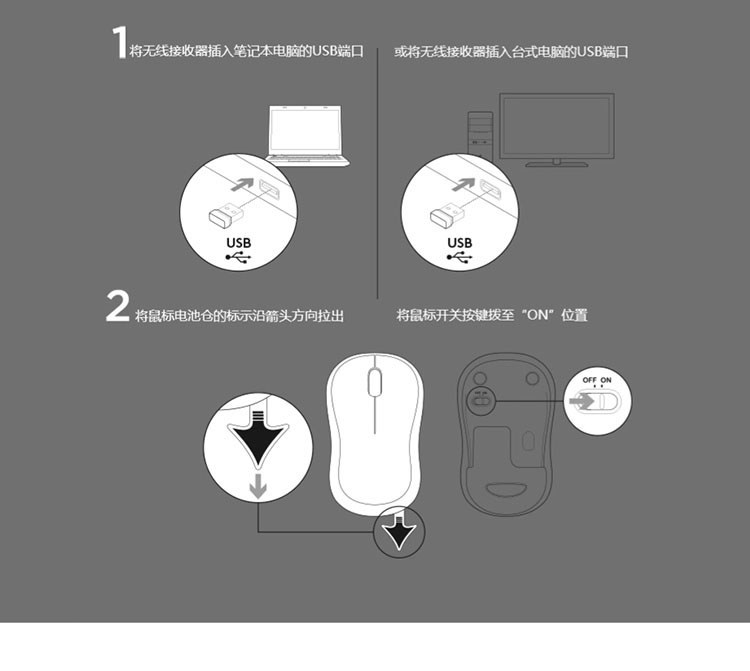 1 将无线接收器插入笔记本电脑的USB端口

或将无线接收器插入台式电脑的USB端口

USB

USB

2 将鼠标电池仓的标示沿箭头方向拉出

将鼠标开关按键拨至“ON”位置

OFF ON