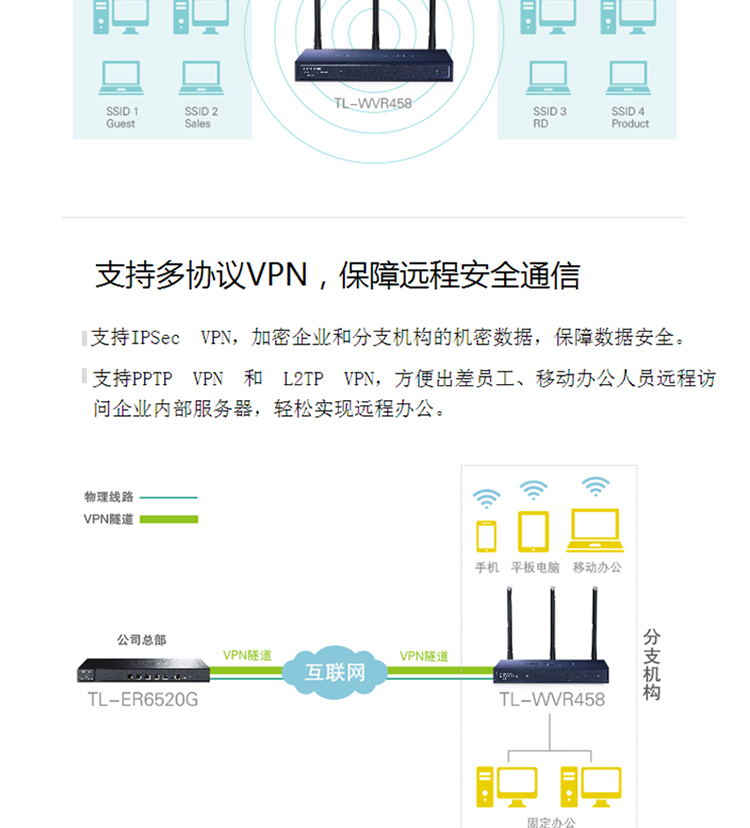 SSID 1
Guest

SSID 2
Sales

TL-WVR458

SSID 3
RD

SSID 4
Product

支持多协议VPN，保障远程安全通信

支持IPSec VPN，加密企业和分支机构的机密数据，保障数据安全。

支持PPTP VPN 和 L2TP VPN，方便出差员工、移动办公人员远程访问企业内部服务器，轻松实现远程办公。

物理线路

VPN隧道

手机 平板电脑 移动办公

公司总部

VPN隧道

互联网

VPN隧道

TL-ER6520G

TL-WVR458

分支机构

固定办公