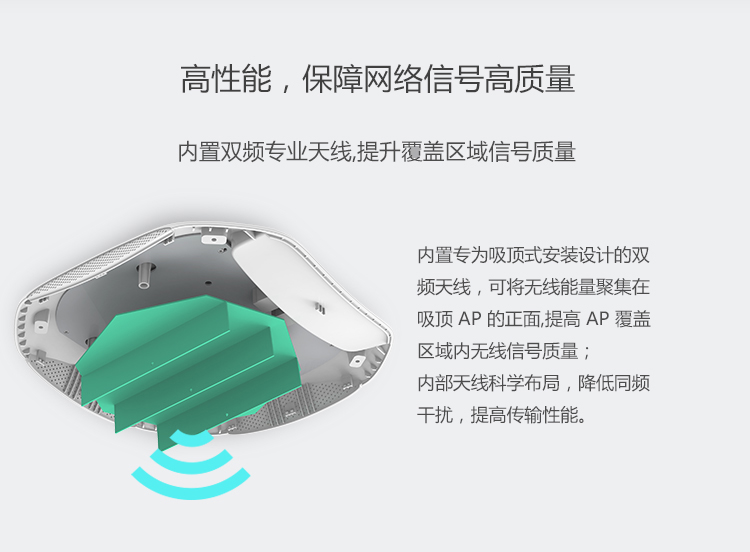 高性能，保障网络信号高质量

内置双频专业天线,提升覆盖区域信号质量

内置专为吸顶式安装设计的双频天线，可将无线能量聚集在吸顶 AP 的正面,提高 AP 覆盖区域内无线信号质量；
内部天线科学布局，降低同频干扰，提高传输性能。