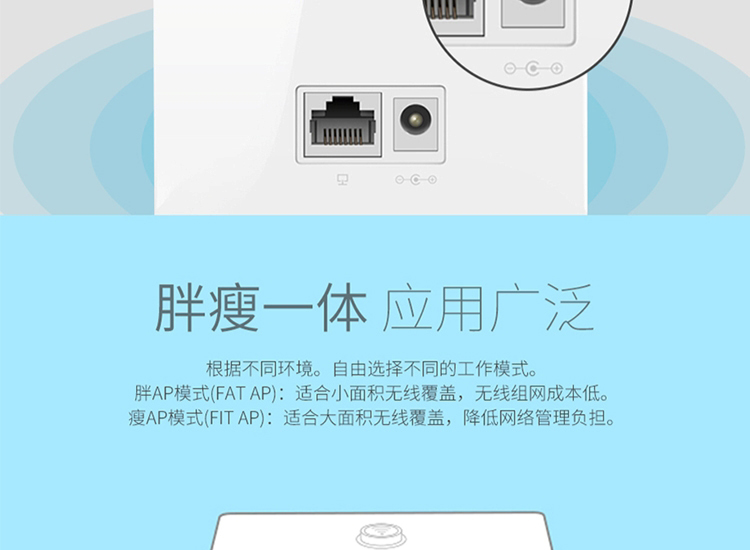 胖瘦一体 应用广泛

根据不同环境。自由选择不同的工作模式。
胖AP模式(FAT AP)：适合小面积无线覆盖，无线组网成本低。
瘦AP模式(FIT AP)：适合大面积无线覆盖，降低网络管理负担。