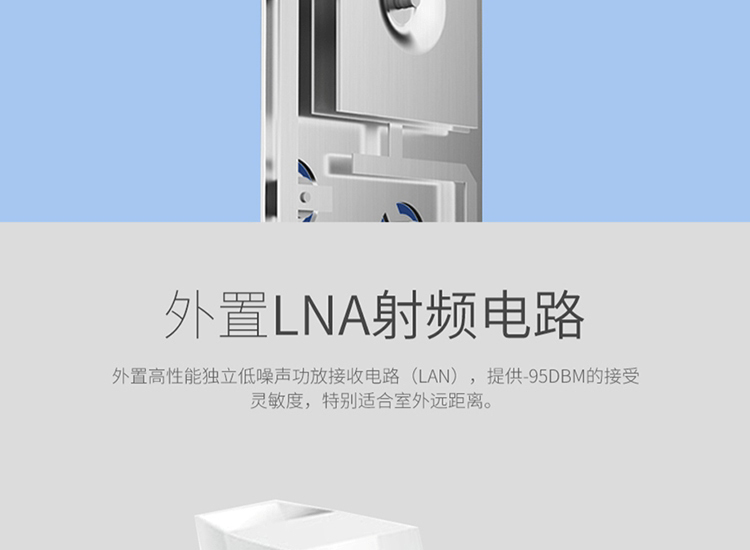 外置LNA射频电路

外置高性能独立低噪声功放接收电路（LAN），提供-95DBM的接受灵敏度，特别适合室外远距离。