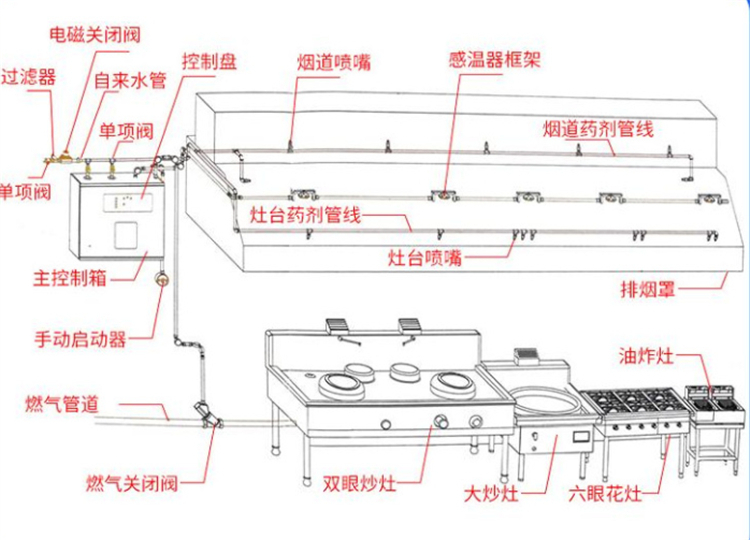 电磁关闭阀
过滤器
自来水管
控制盘
烟道喷嘴
感温器框架
单项阀
烟道药剂管线
单项阀
灶台药剂管线
灶台喷嘴
主控制箱
排烟罩
手动启动器
油炸灶
燃气管道
燃气关闭阀
双眼炒灶
大炒灶
六眼花灶