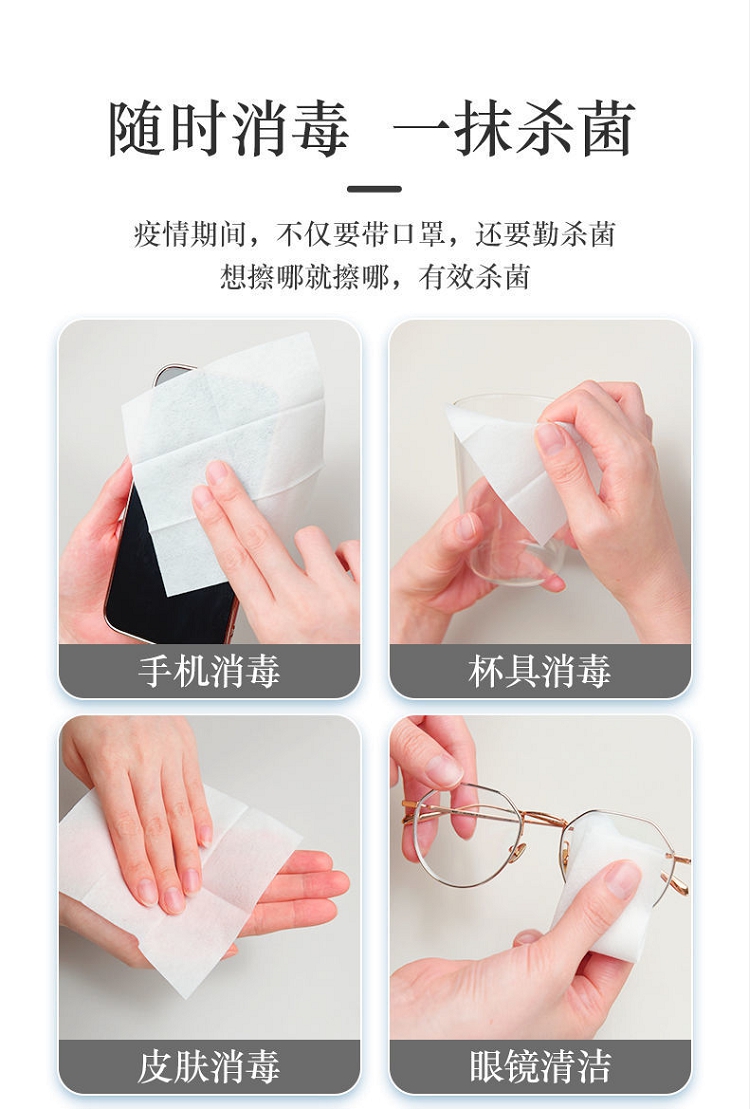 随时消毒　一抹杀菌

疫情期间，不仅要带口罩，还要勤杀菌
想擦哪就擦哪，有效杀菌

手机消毒

杯具消毒

皮肤消毒

眼镜清洁