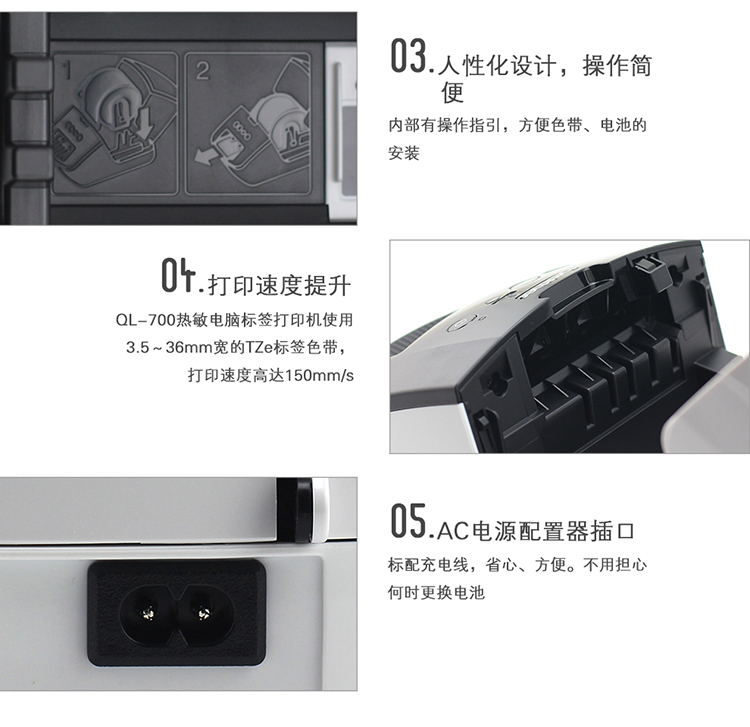 1

2

03.人性化设计，操作简便

内部有操作指引，方便色带、电池的安装

04.打印速度提升

QL-700热敏电脑标签打印机使用3.5～36mm宽的TZe标签色带，打印速度高达150mm/s

05.AC电源配置器插口

标配充电线，省心、方便。不用担心何时更换电池