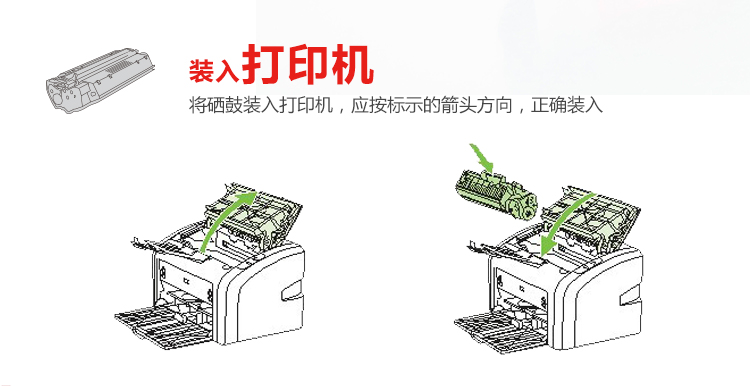 装入打印机
将硒鼓装入打印机，应按标示的箭头方向，正确装入