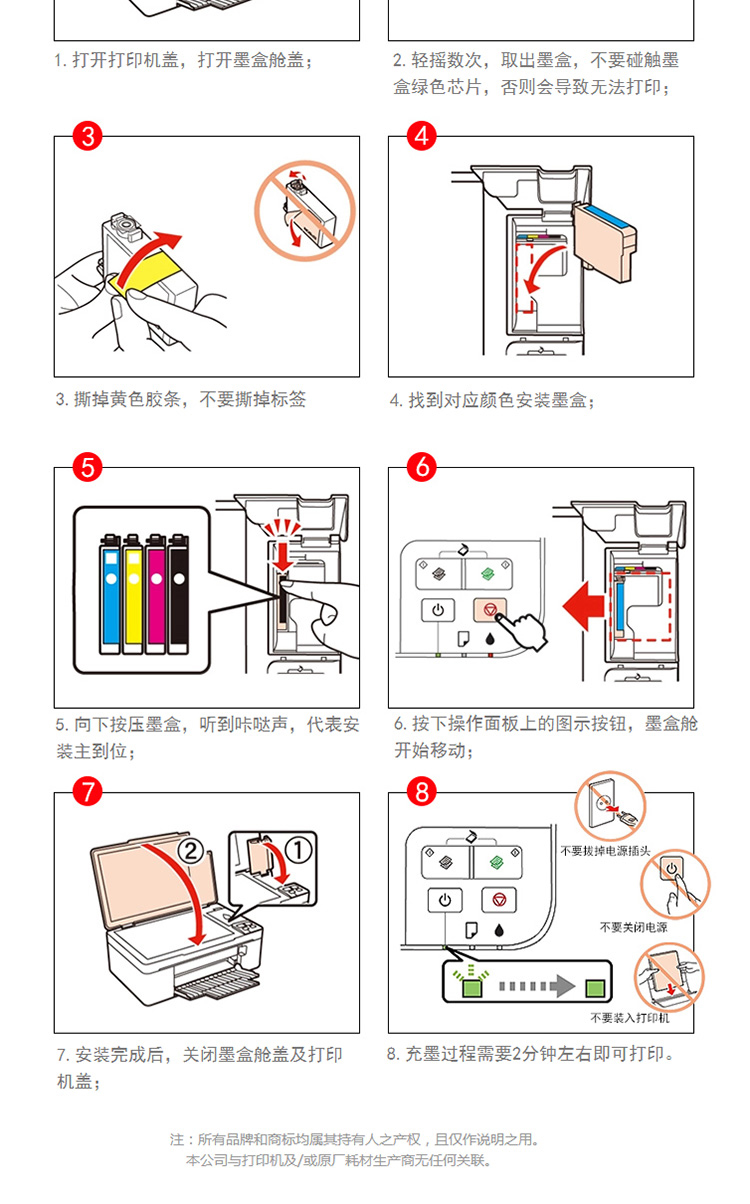 1. 打开打印机盖，打开墨盒舱盖；

2. 轻摇数次，取出墨盒，不要碰触墨盒绿色芯片，否则会导致无法打印；

3

4

3. 撕掉黄色胶条，不要撕掉标签

4. 找到对应颜色安装墨盒；

5

6

5. 向下按压墨盒，听到咔哒声，代表安装主到位；

6. 按下操作面板上的图示按钮，墨盒舱开始移动；

7

② ①

8

不要拔掉电源插头

不要关闭电源

不要装入打印机

7. 安装完成后，关闭墨盒舱盖及打印机盖；

8. 充墨过程需要2分钟左右即可打印。

注：所有品牌和商标均属其持有人之产权，且仅作说明之用。
本公司与打印机及/或原厂耗材生产商无任何关联。