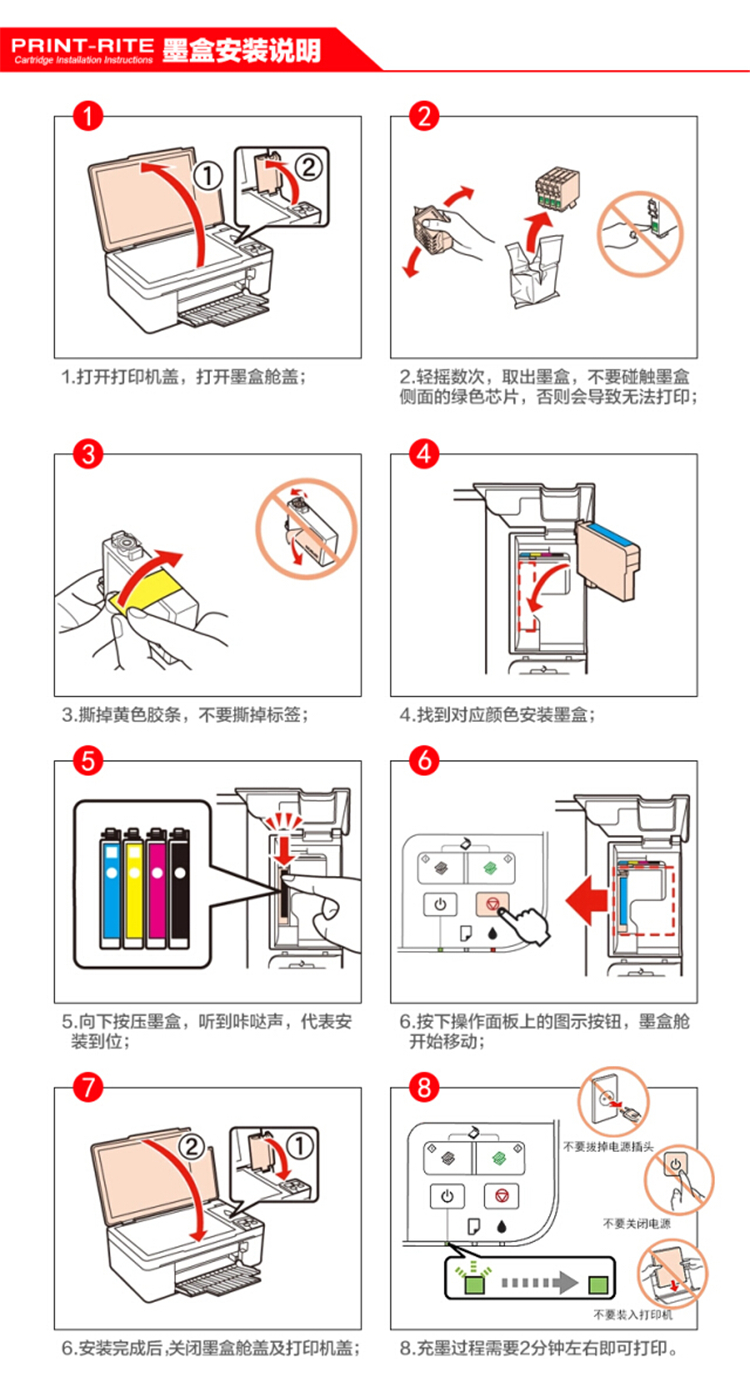 PRINT-RITE Cartridge Installation Instructions 墨盒安装说明

1

①

②

1.打开打印机盖，打开墨盒舱盖；

2

2.轻摇数次，取出墨盒，不要碰触墨盒侧面的绿色芯片，否则会导致无法打印；

3

3.撕掉黄色胶条，不要撕掉标签；

4

4.找到对应颜色安装墨盒；

5

5.向下按压墨盒，听到咔哒声，代表安装到位；

6

6.按下操作面板上的图示按钮，墨盒舱开始移动；

7

②

①

6.安装完成后,关闭墨盒舱盖及打印机盖；

8

不要拔掉电源插头

不要关闭电源

不要装入打印机

8.充墨过程需要2分钟左右即可打印。