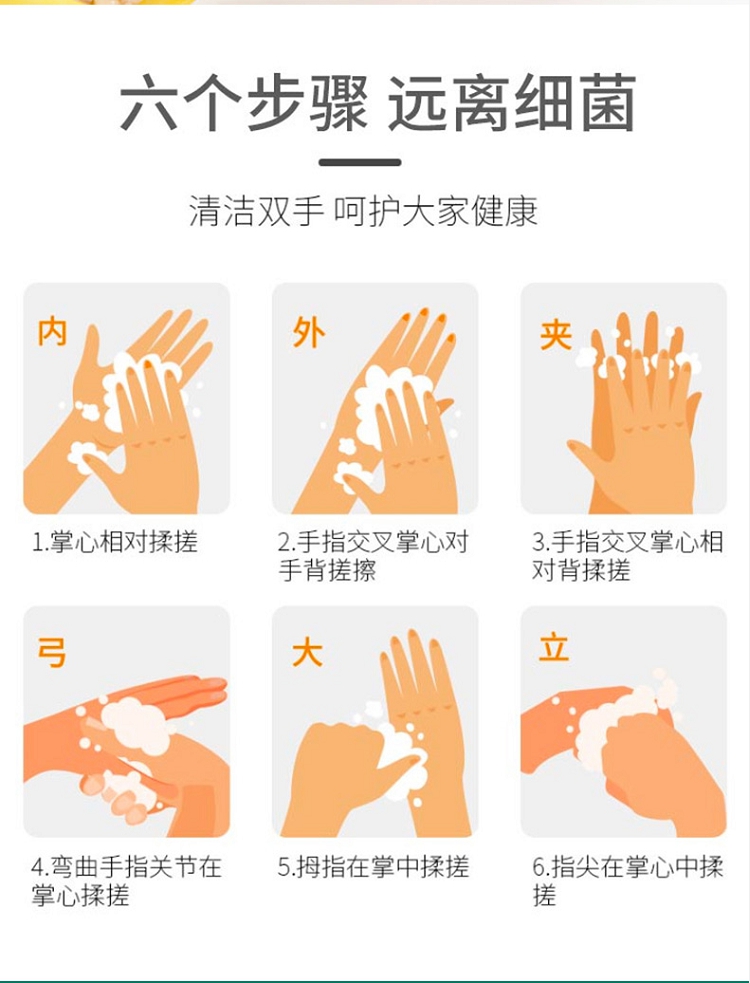 六个步骤 远离细菌

清洁双手 呵护大家健康

内

1.掌心相对揉搓

外

2.手指交叉掌心对手背搓擦

夹

3.手指交叉掌心相对背揉搓

弓

4.弯曲手指关节在掌心揉搓

大

5.拇指在掌中揉搓

立

6.指尖在掌心中揉搓