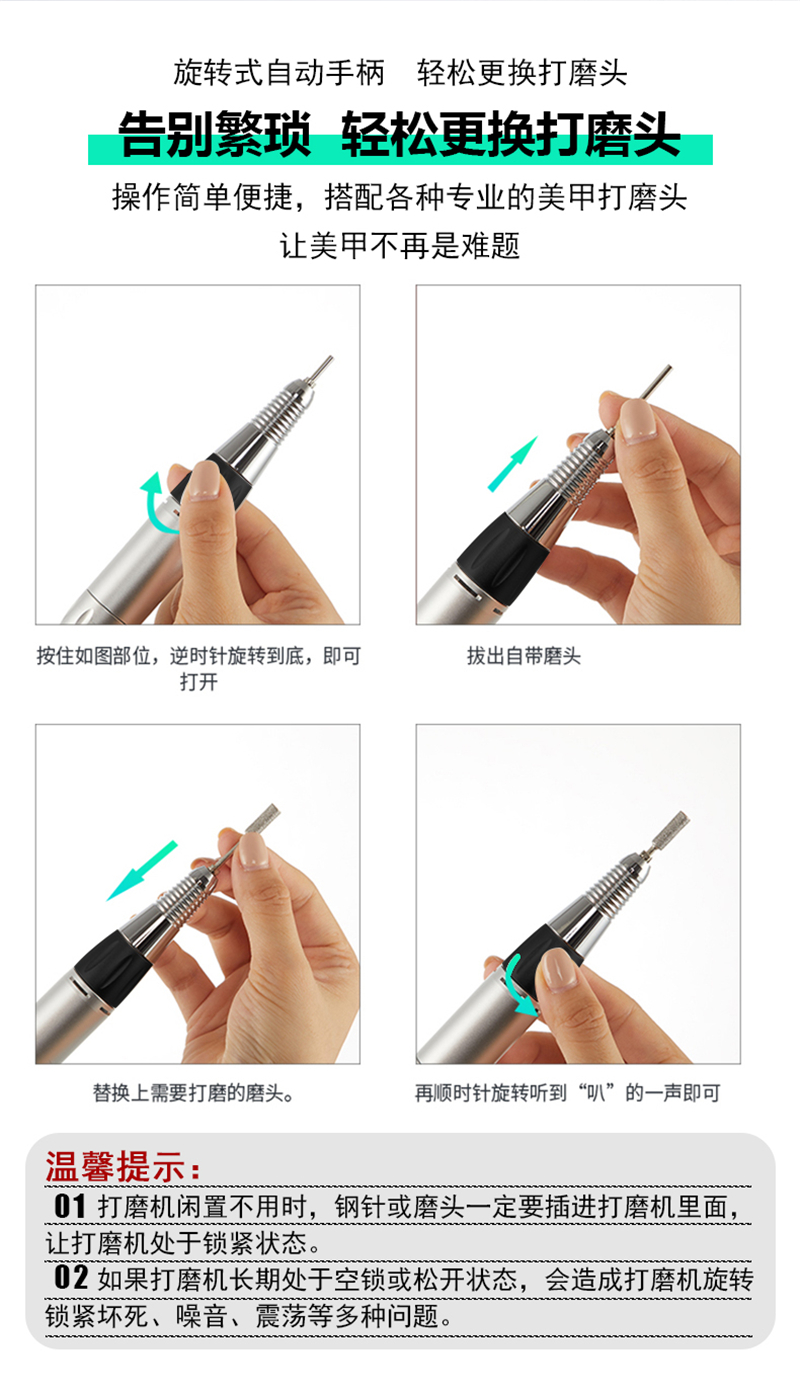 旋转式自动手柄 轻松更换打磨头

告别繁琐 轻松更换打磨头

操作简单便捷，搭配各种专业的美甲打磨头

让美甲不再是难题

按住如图部位，逆时针旋转到底，即可打开

拔出自带磨头

替换上需要打磨的磨头。

再顺时针旋转听到“叭”的一声即可

温馨提示：

01 打磨机闲置不用时，钢针或磨头一定要插进打磨机里面，让打磨机处于锁紧状态。

02 如果打磨机长期处于空锁或松开状态，会造成打磨机旋转锁紧坏死、噪音、震荡等多种问题。