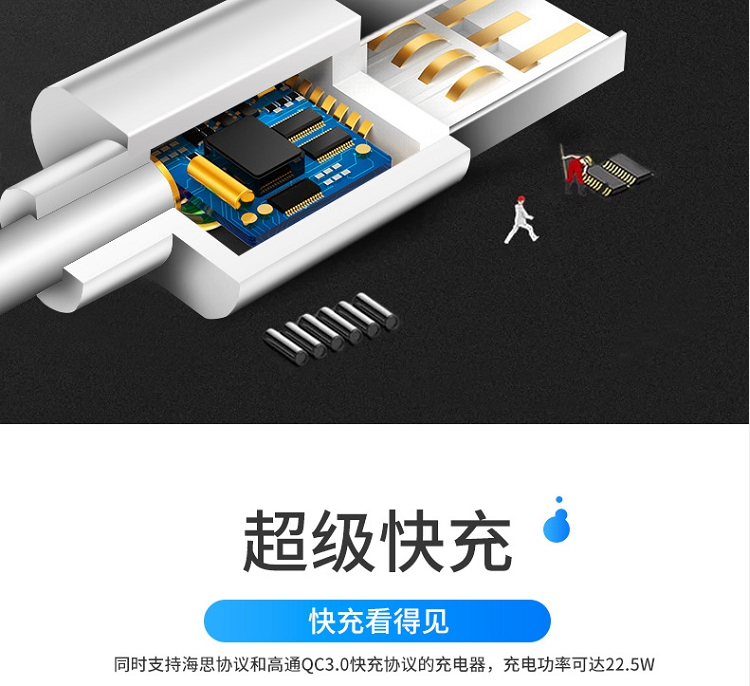 超级快充

快充看得见

同时支持海思协议和高通QC3.0快充协议的充电器，充电功率可达22.5W