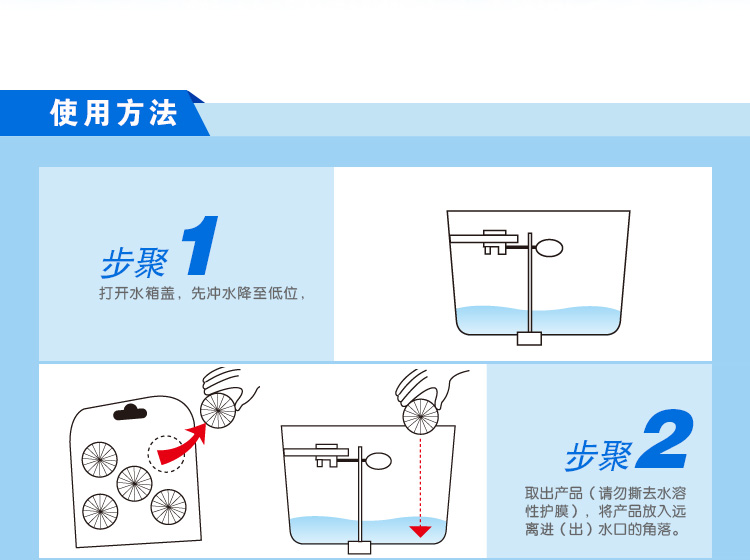 使用方法

步聚 1
打开水箱盖，先冲水降至低位，

步聚 2
取出产品（请勿撕去水溶性护膜），将产品放入远离进（出）水口的角落。