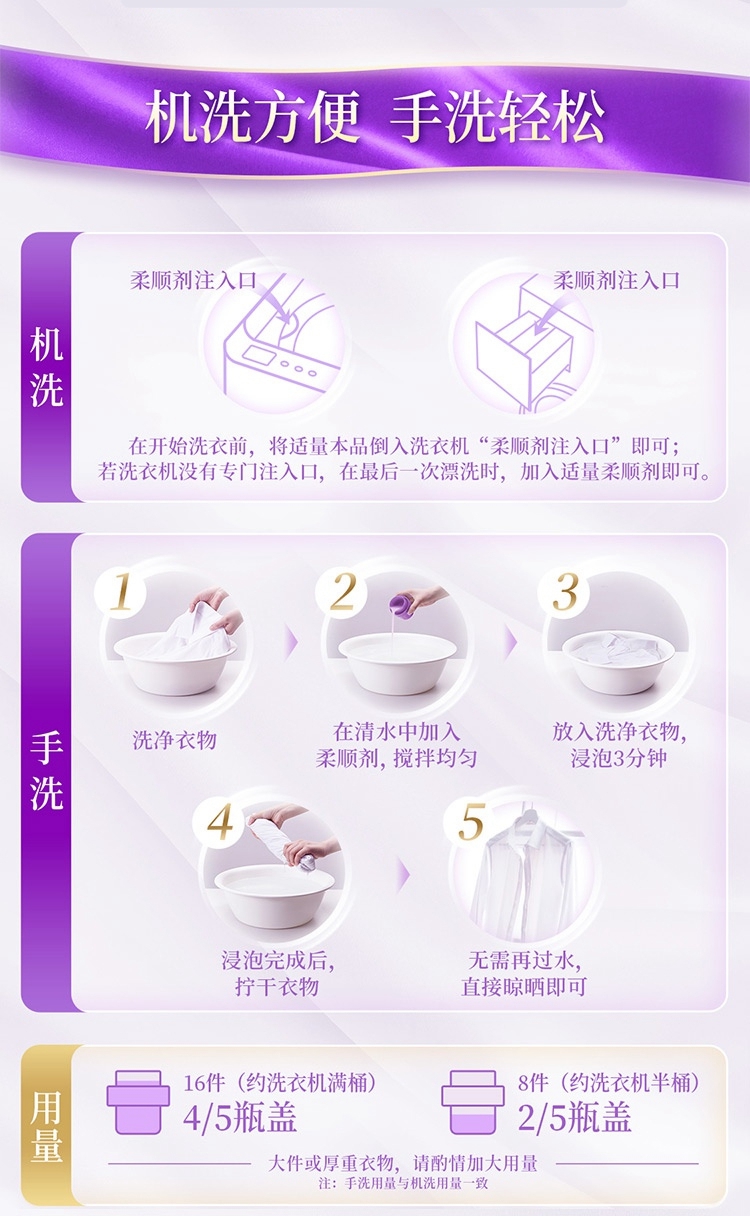 机洗方便 手洗轻松

机洗

柔顺剂注入口

柔顺剂注入口

在开始洗衣前，将适量本品倒入洗衣机“柔顺剂注入口”即可；若洗衣机没有专门注入口，在最后一次漂洗时，加入适量柔顺剂即可。

手洗

1
洗净衣物

2
在清水中加入柔顺剂，搅拌均匀

3
放入洗净衣物，浸泡3分钟

4
浸泡完成后，拧干衣物

5
无需再过水，直接晾晒即可

用量

16件（约洗衣机满桶）
4/5瓶盖

8件（约洗衣机半桶）
2/5瓶盖

大件或厚重衣物，请酌情加大用量
注：手洗用量与机洗用量一致