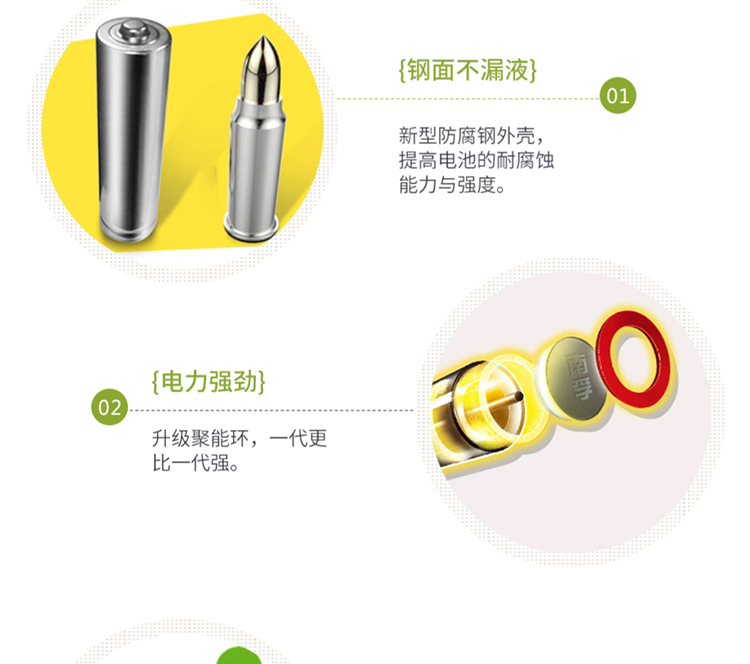 {钢面不漏液}

01

新型防腐钢外壳，提高电池的耐腐蚀能力与强度。

南孚

{电力强劲}

02

升级聚能环，一代更比一代强。