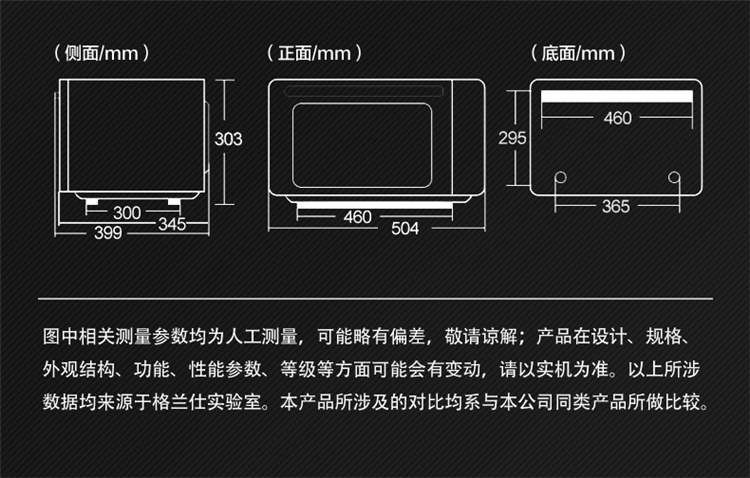 （侧面/mm）

303

300
345
399

（正面/mm）

460
504

（底面/mm）

460
295
365

图中相关测量参数均为人工测量，可能略有偏差，敬请谅解；产品在设计、规格、外观结构、功能、性能参数、等级等方面可能会有变动，请以实机为准。以上所涉数据均来源于格兰仕实验室。本产品所涉及的对比均系与本公司同类产品所做比较。