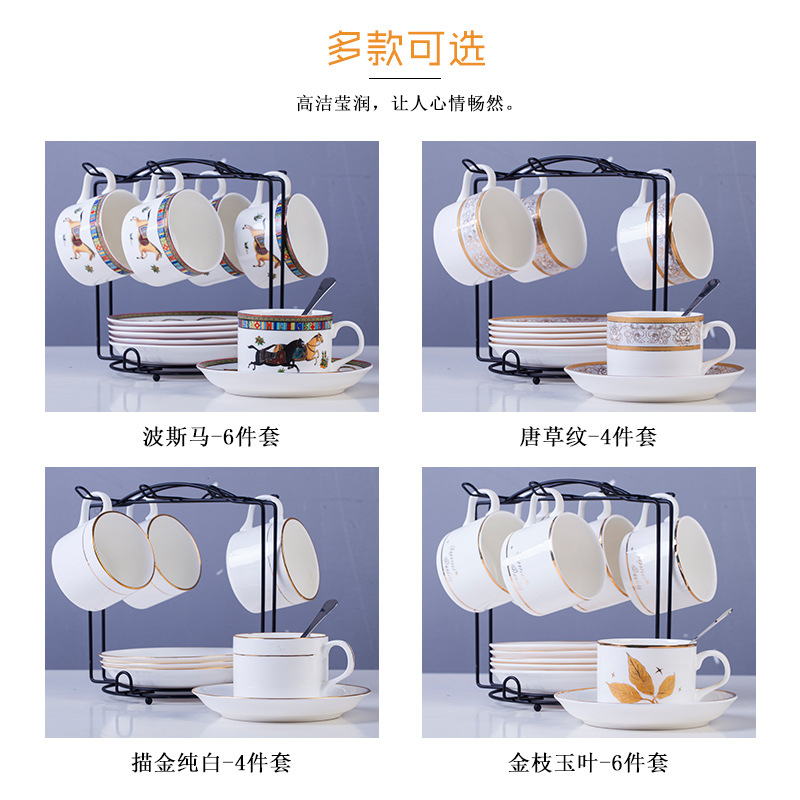 多款可选

高洁莹润，让人心情畅然。

波斯马-6件套

唐草纹-4件套

描金纯白-4件套

金枝玉叶-6件套