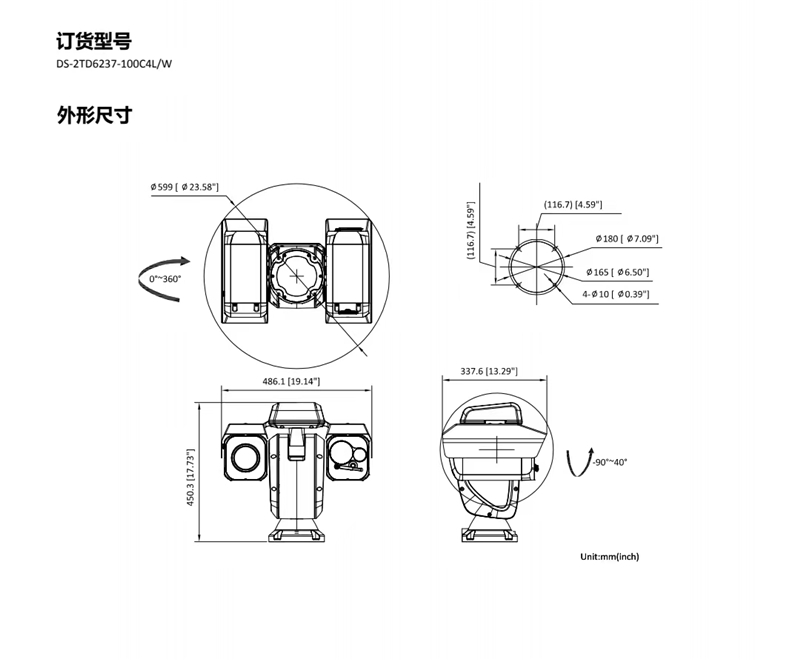 订货型号

DS-2TD6237-100C4L/W

外形尺寸

Ø599 [ Ø23.58"]

0°~360°

(116.7) [4.59"]

(116.7) [4.59"]

Ø180 [ Ø7.09"]

Ø165 [ Ø6.50"]

4-Ø10 [ Ø0.39"]

486.1 [19.14"]

450.3 [17.73"]

337.6 [13.29"]

-90°~40°

Unit:mm(inch)