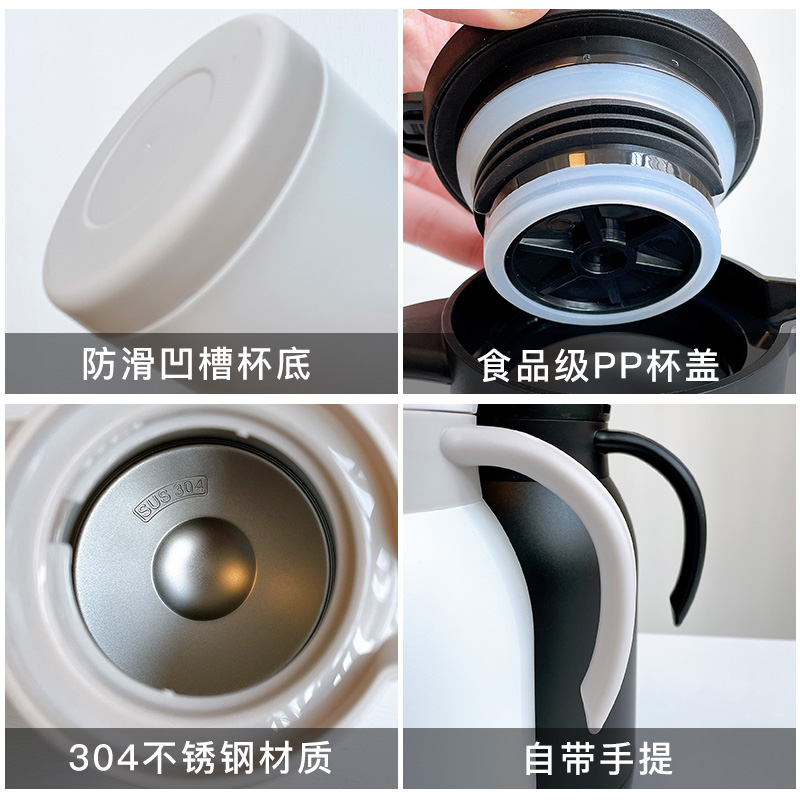 防滑凹槽杯底

食品级PP杯盖

SUS 304

304不锈钢材质

自带手提