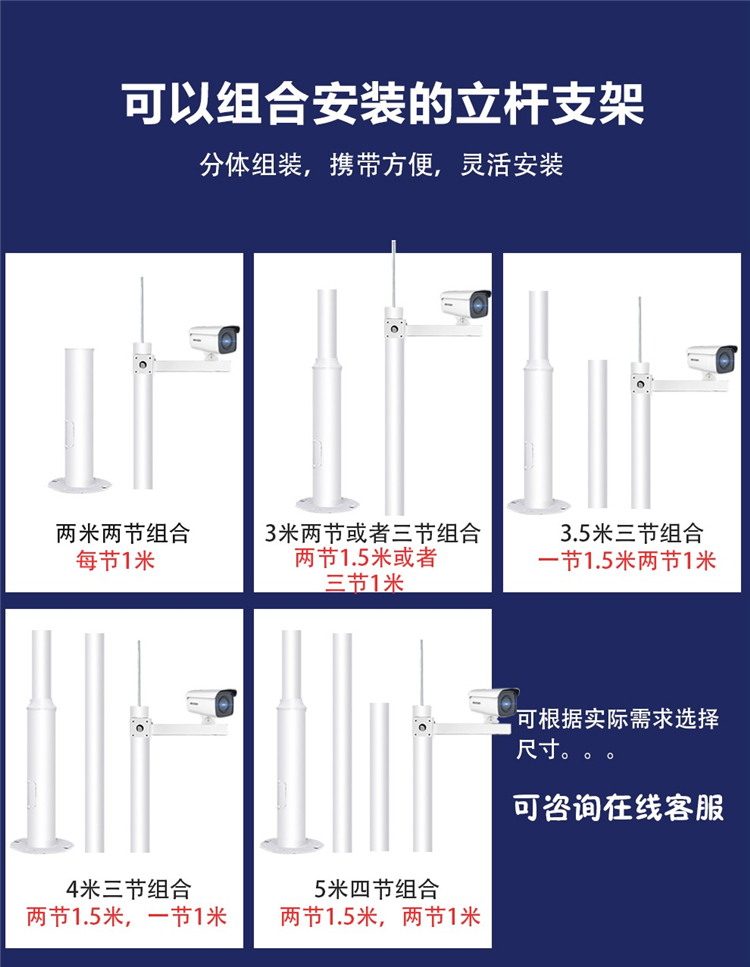 可以组合安装的立杆支架

分体组装，携带方便，灵活安装

两米两节组合
每节1米

3米两节或者三节组合
两节1.5米或者
三节1米

3.5米三节组合
一节1.5米两节1米

4米三节组合
两节1.5米，一节1米

5米四节组合
两节1.5米，两节1米

可根据实际需求选择尺寸。。。

可咨询在线客服