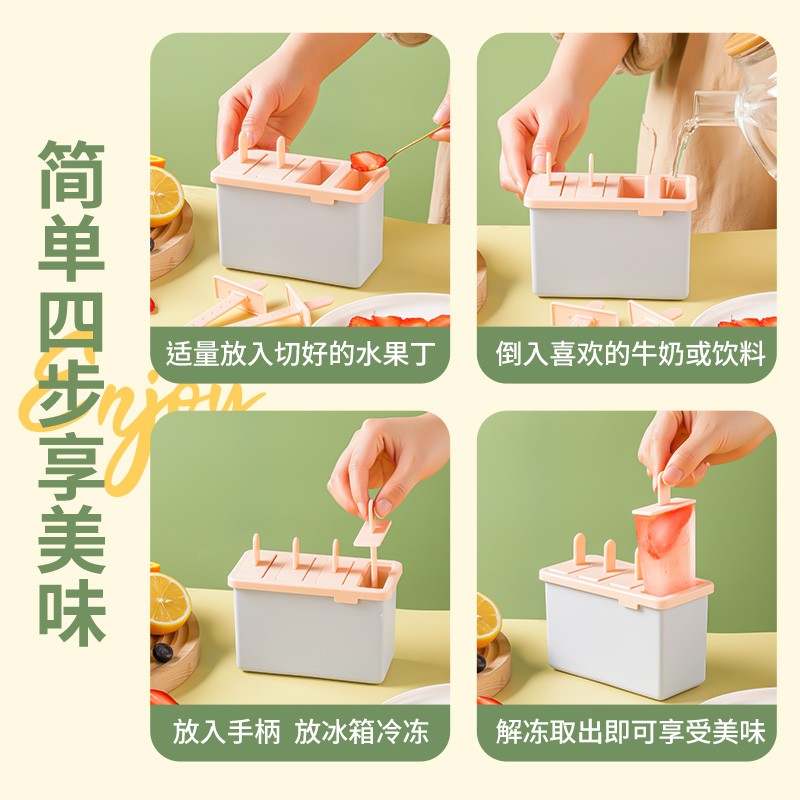 简单四步享美味

Enjoy

适量放入切好的水果丁

倒入喜欢的牛奶或饮料

放入手柄 放冰箱冷冻

解冻取出即可享受美味