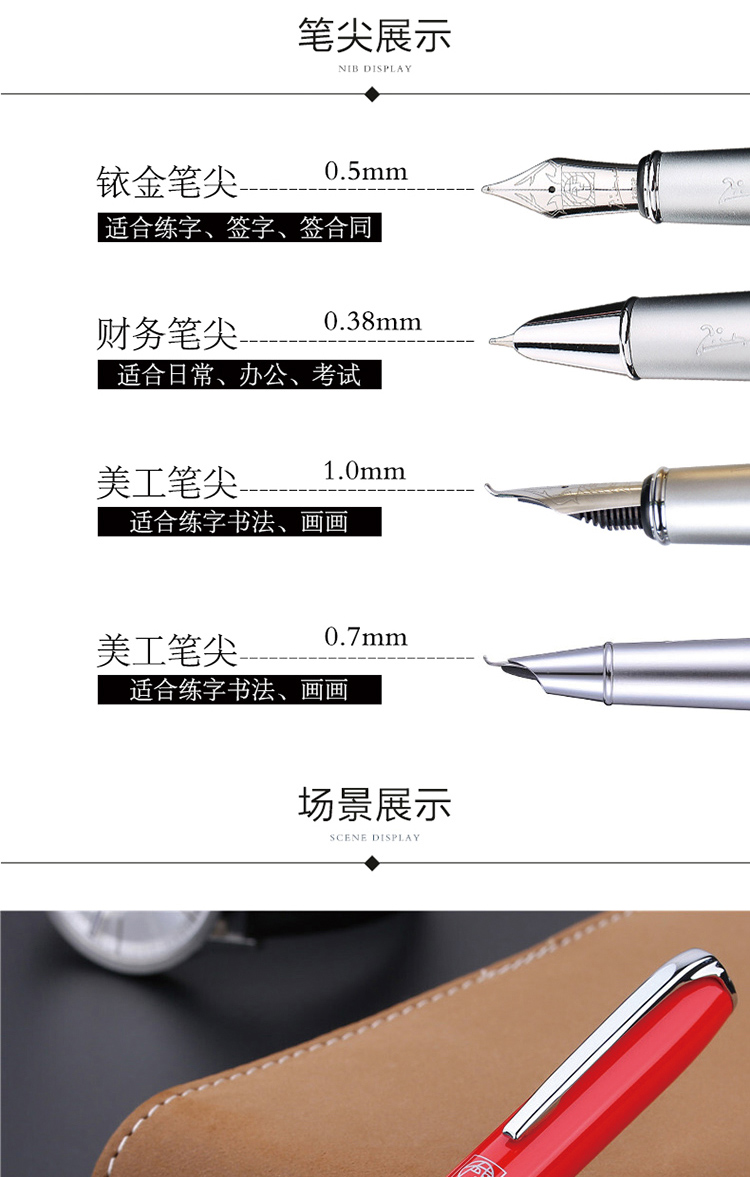 笔尖展示
NIB DISPLAY

铱金笔尖 0.5mm
适合练字、签字、签合同

财务笔尖 0.38mm
适合日常、办公、考试

美工笔尖 1.0mm
适合练字书法、画画

美工笔尖 0.7mm
适合练字书法、画画

场景展示
SCENE DISPLAY