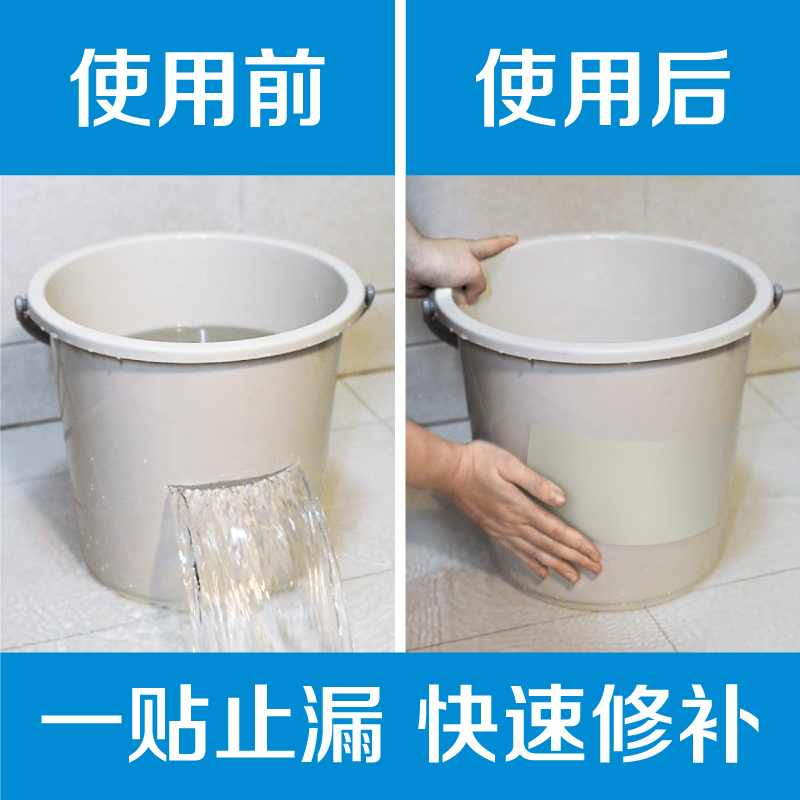 使用前

使用后

一贴止漏 快速修补