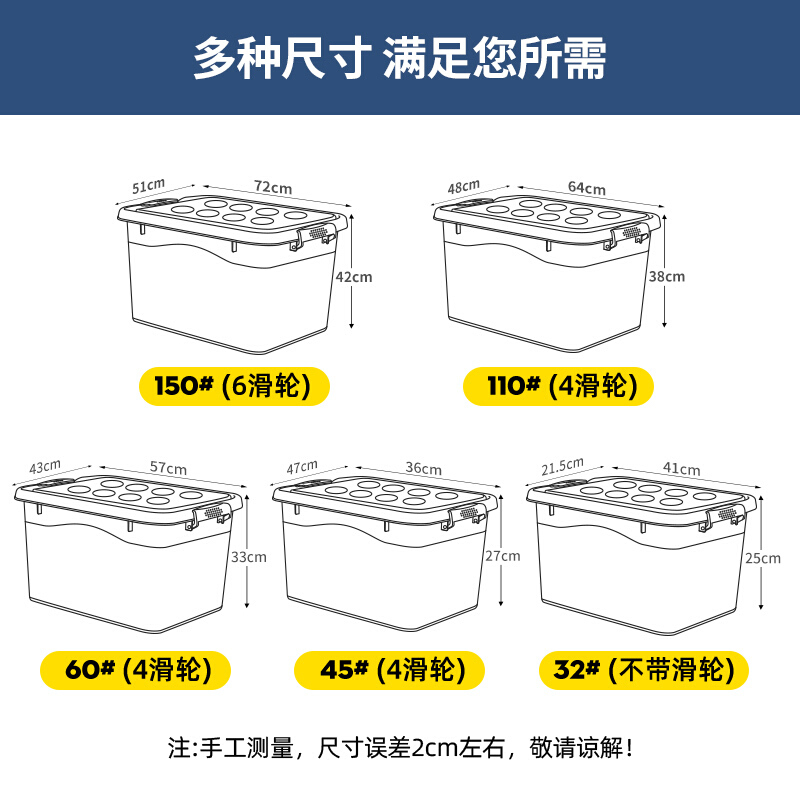 多种尺寸 满足您所需

51cm 72cm
42cm
150# (6滑轮)

48cm 64cm
38cm
110# (4滑轮)

43cm 57cm
33cm
60# (4滑轮)

47cm 36cm
27cm
45# (4滑轮)

21.5cm 41cm
25cm
32# (不带滑轮)

注:手工测量，尺寸误差2cm左右，敬请谅解！