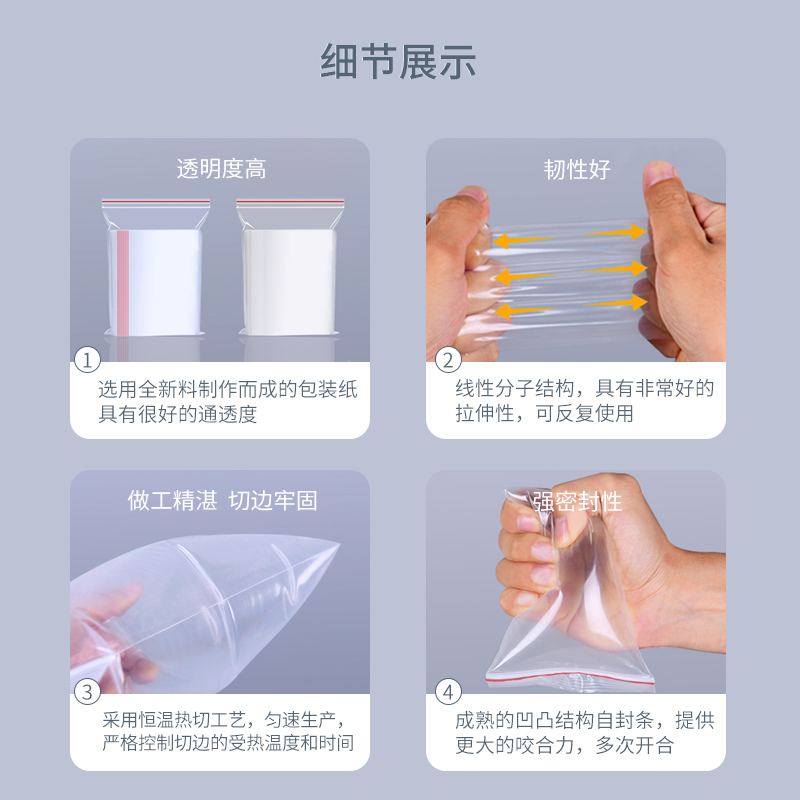 细节展示

透明度高

①
选用全新料制作而成的包装纸具有很好的通透度

韧性好

②
线性分子结构，具有非常好的拉伸性，可反复使用

做工精湛 切边牢固

③
采用恒温热切工艺，匀速生产，严格控制切边的受热温度和时间

强密封性

④
成熟的凹凸结构自封条，提供更大的咬合力，多次开合