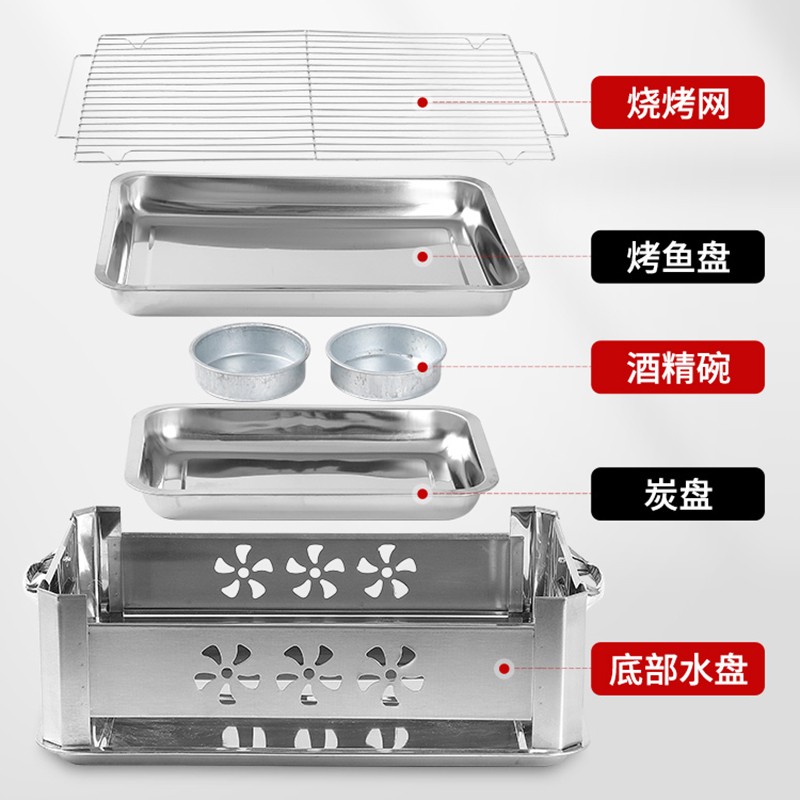 烧烤网

烤鱼盘

酒精碗

炭盘

底部水盘