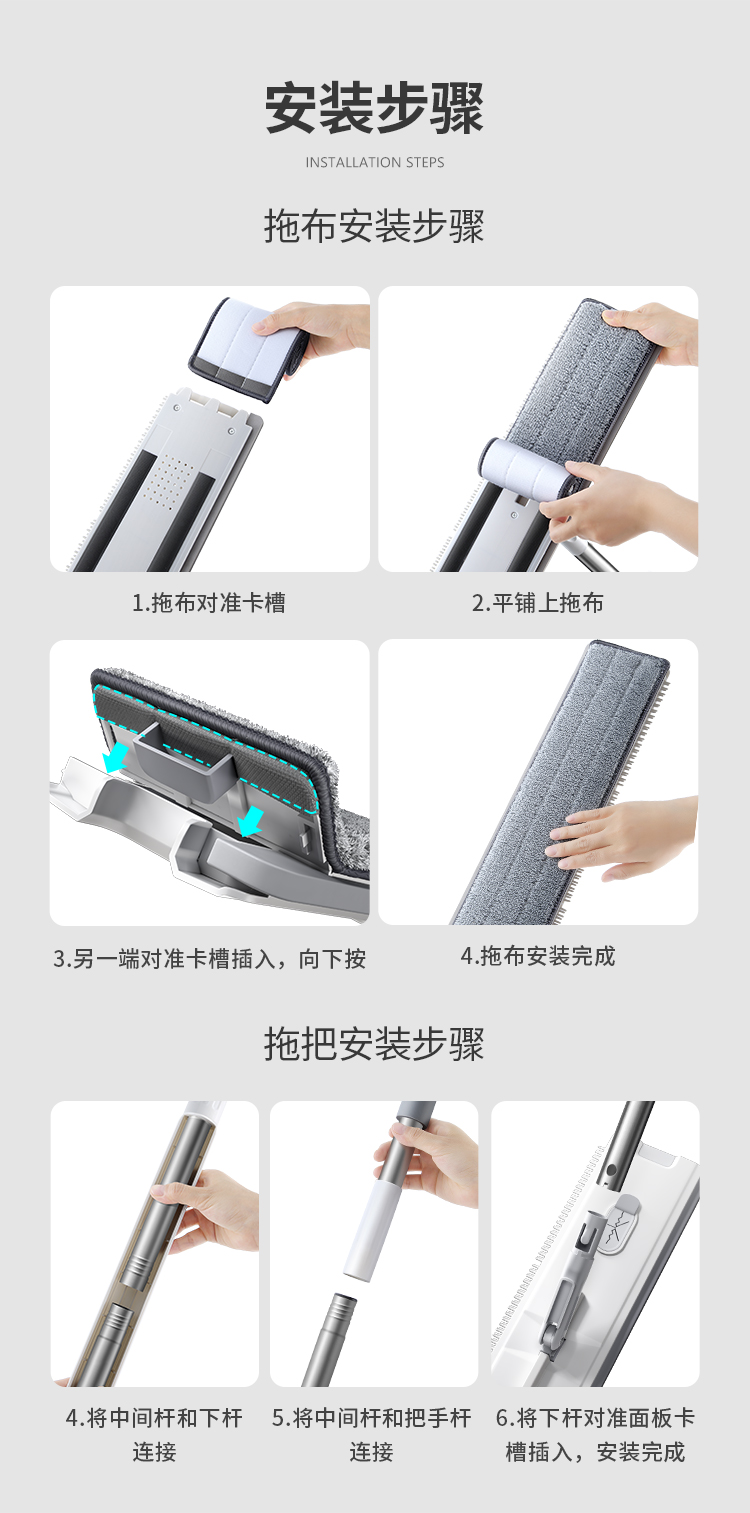 安装步骤

INSTALLATION STEPS

拖布安装步骤

1.拖布对准卡槽

2.平铺上拖布

3.另一端对准卡槽插入，向下按

4.拖布安装完成

拖把安装步骤

4.将中间杆和下杆连接

5.将中间杆和把手杆连接

6.将下杆对准面板卡槽插入，安装完成