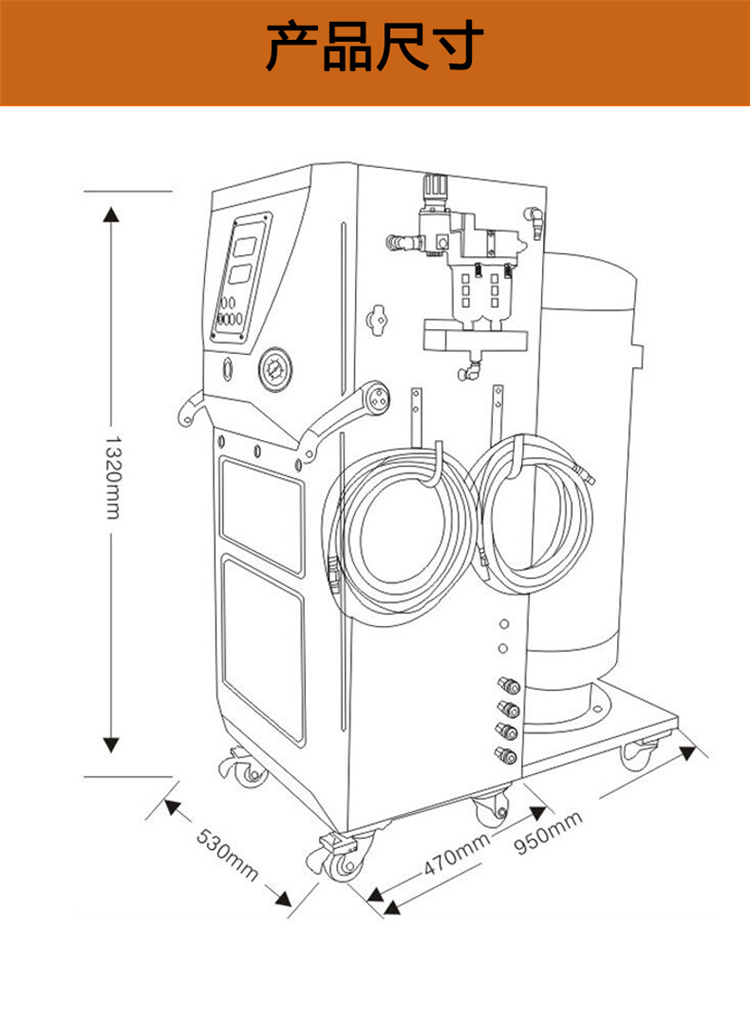 产品尺寸

1320mm

530mm

470mm

950mm