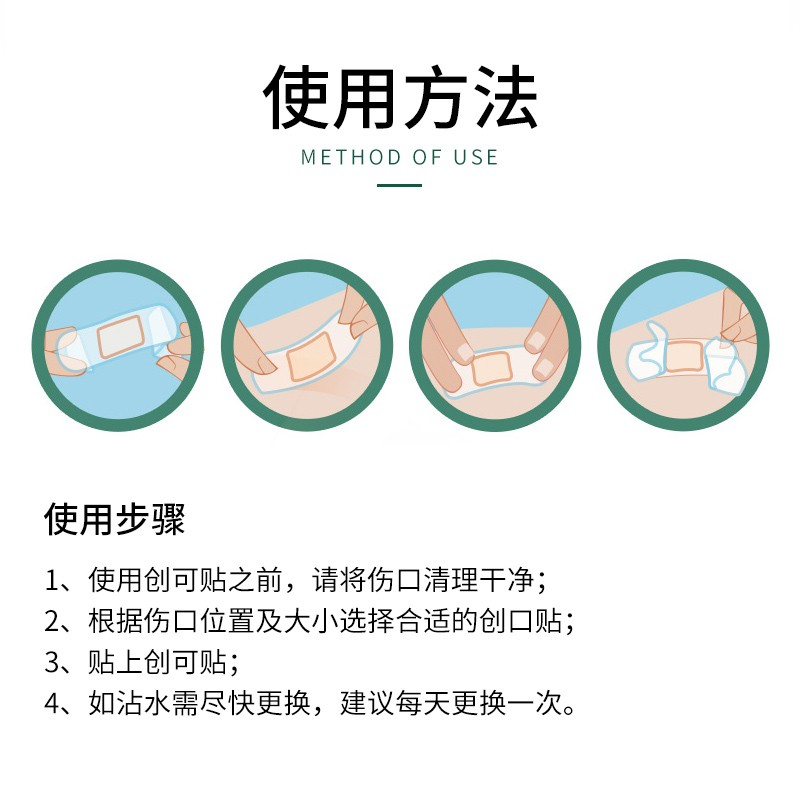 使用方法

METHOD OF USE

使用步骤

1、使用创可贴之前，请将伤口清理干净；
2、根据伤口位置及大小选择合适的创口贴；
3、贴上创可贴；
4、如沾水需尽快更换，建议每天更换一次。