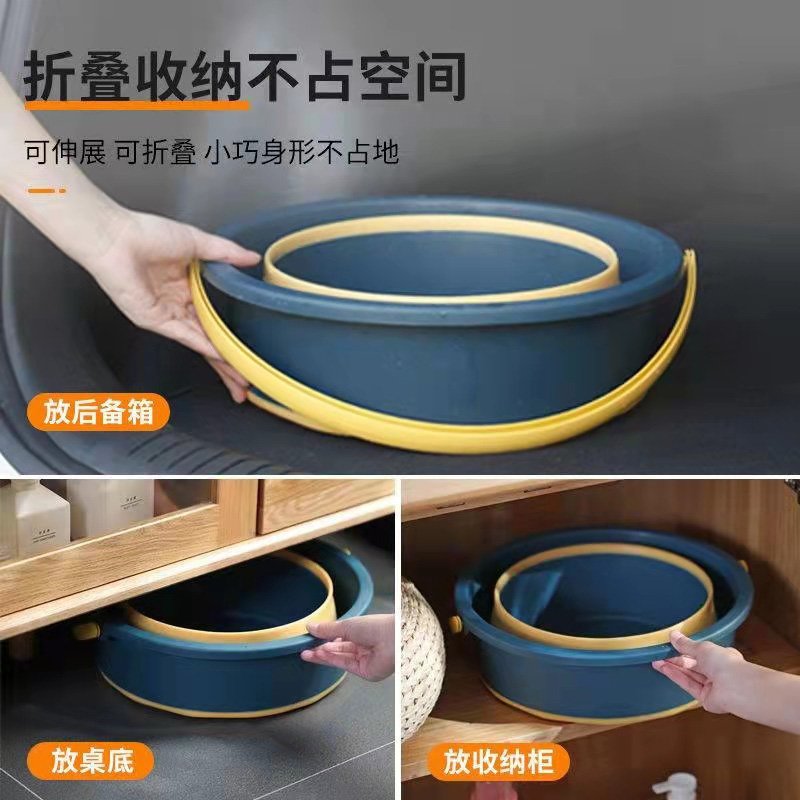 折叠收纳不占空间

可伸展 可折叠 小巧身形不占地

放后备箱

放桌底

放收纳柜