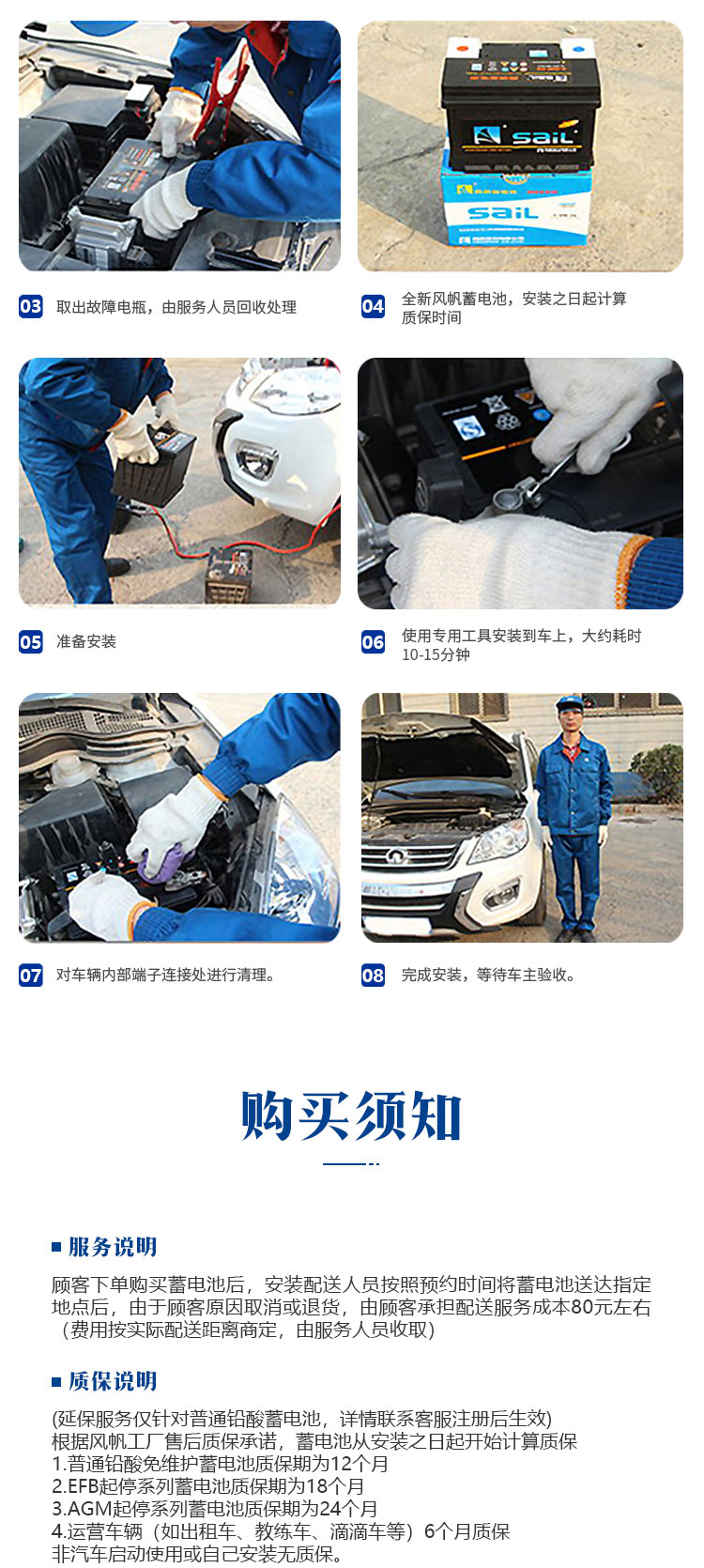 sail

sail

03 取出故障电瓶，由服务人员回收处理

04 全新风帆蓄电池，安装之日起计算质保时间

05 准备安装

06 使用专用工具安装到车上，大约耗时10-15分钟

07 对车辆内部端子连接处进行清理。

08 完成安装，等待车主验收。

购买须知

服务说明

顾客下单购买蓄电池后，安装配送人员按照预约时间将蓄电池送达指定地点后，由于顾客原因取消或退货，由顾客承担配送服务成本80元左右（费用按实际配送距离商定，由服务人员收取）

质保说明

(延保服务仅针对普通铅酸蓄电池，详情联系客服注册后生效)
根据风帆工厂售后质保承诺，蓄电池从安装之日起开始计算质保
1.普通铅酸免维护蓄电池质保期为12个月
2.EFB起停系列蓄电池质保期为18个月
3.AGM起停系列蓄电池质保期为24个月
4.运营车辆（如出租车、教练车、滴滴车等）6个月质保
非汽车启动使用或自己安装无质保。