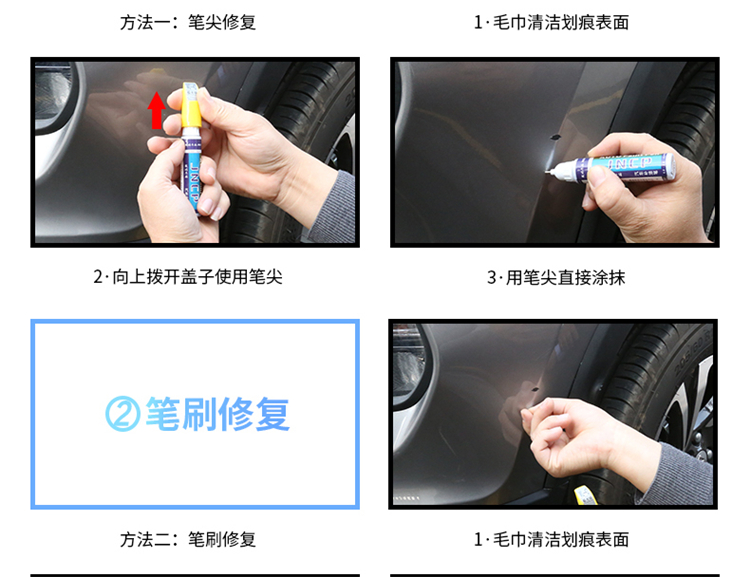 方法一：笔尖修复

1·毛巾清洁划痕表面

JNCP

JNCP

2·向上拨开盖子使用笔尖

3·用笔尖直接涂抹

②笔刷修复

方法二：笔刷修复

1·毛巾清洁划痕表面